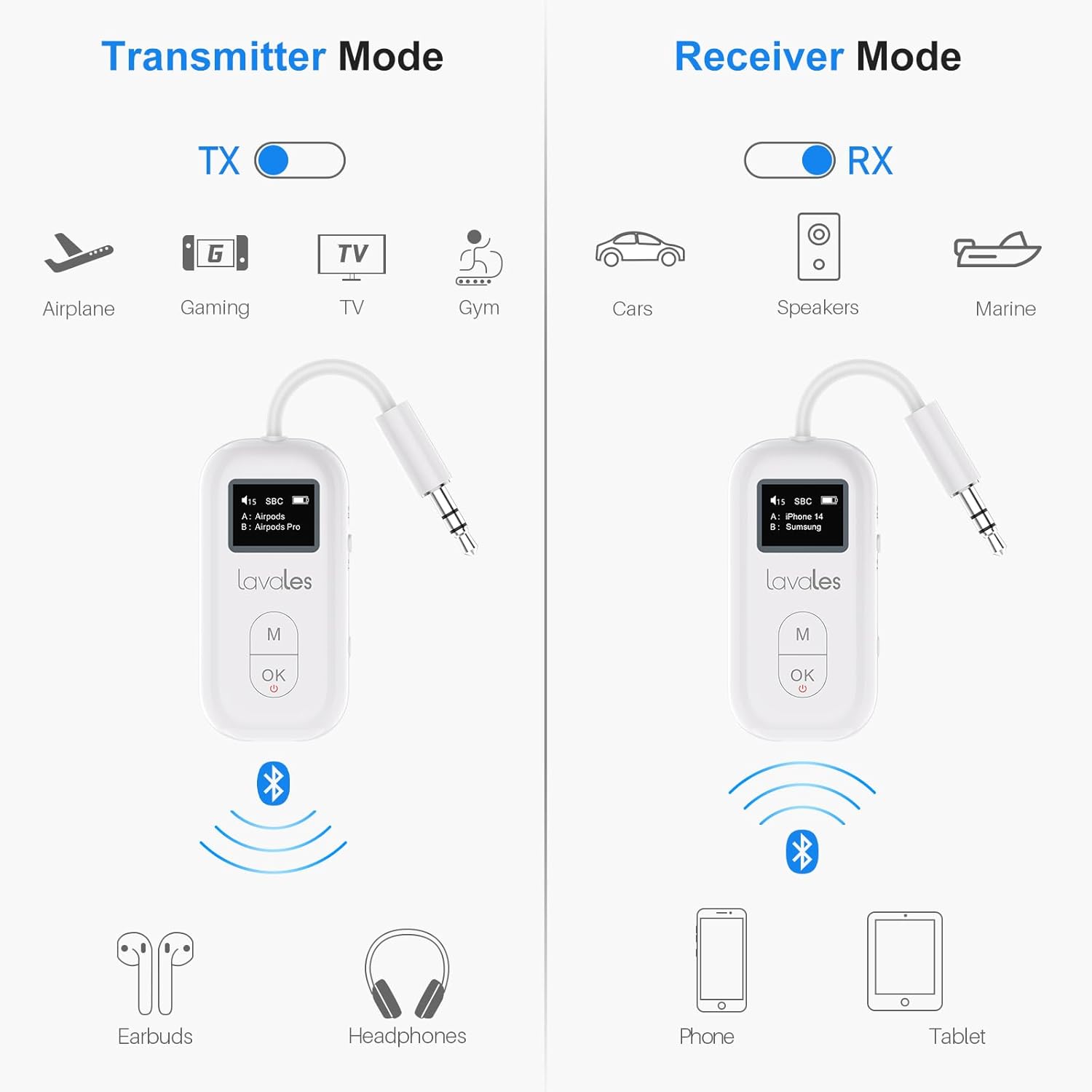 Transmitter Mode

TX

G

TV

Airplane Gaming TV Gym

15 SBC
A: Airpods
B: Airpods Pro

lavales

M

OK

Earbuds Headphones

Receiver Mode

RX

Cars Speakers Marine

15 SBC
A: iPhone 14
B: Sumsung

lavales

M

OK

Phone Tablet