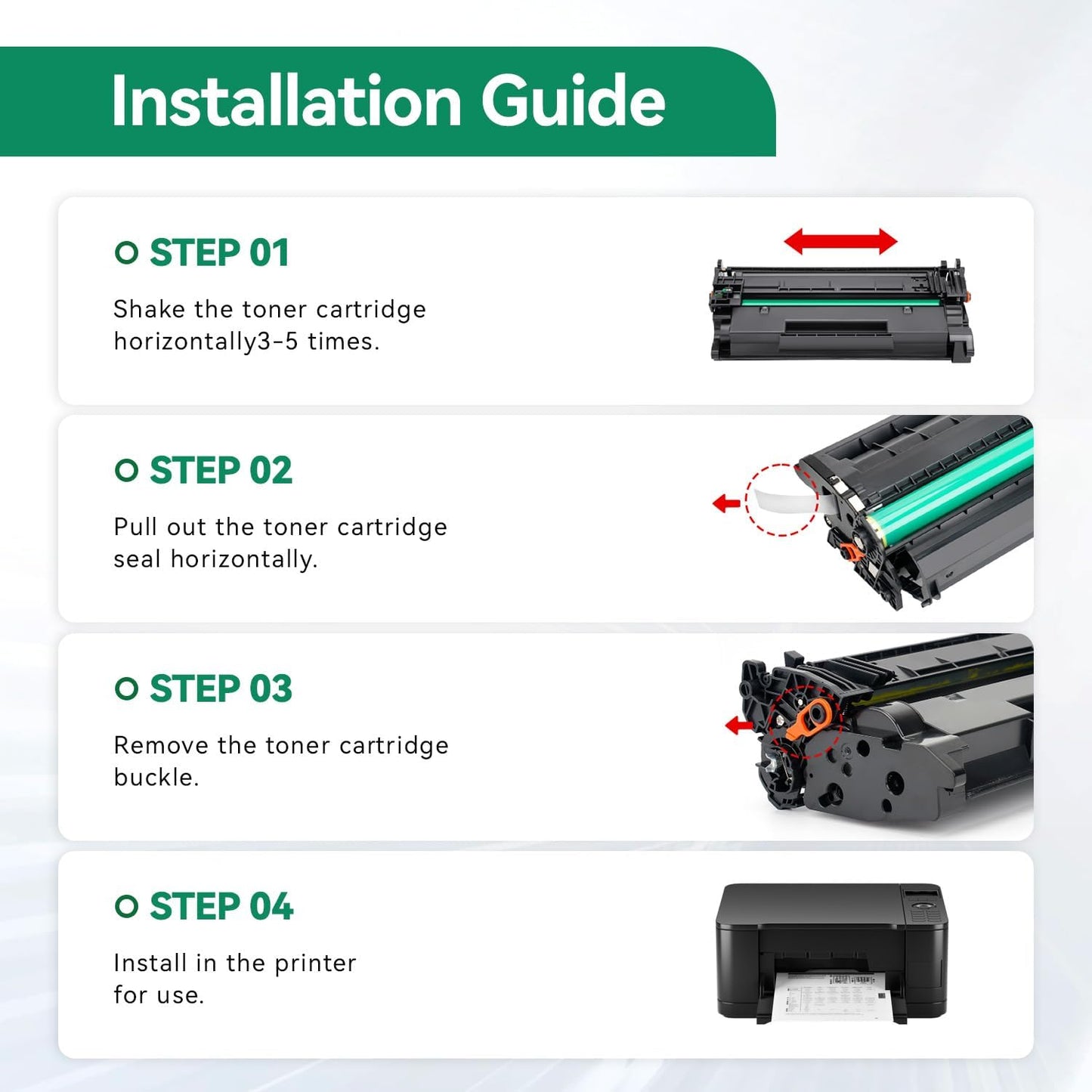 Installation Guide

STEP 01

Shake the toner cartridge horizontally3-5 times.

STEP 02

Pull out the toner cartridge seal horizontally.

STEP 03

Remove the toner cartridge buckle.

STEP 04

Install in the printer for use.