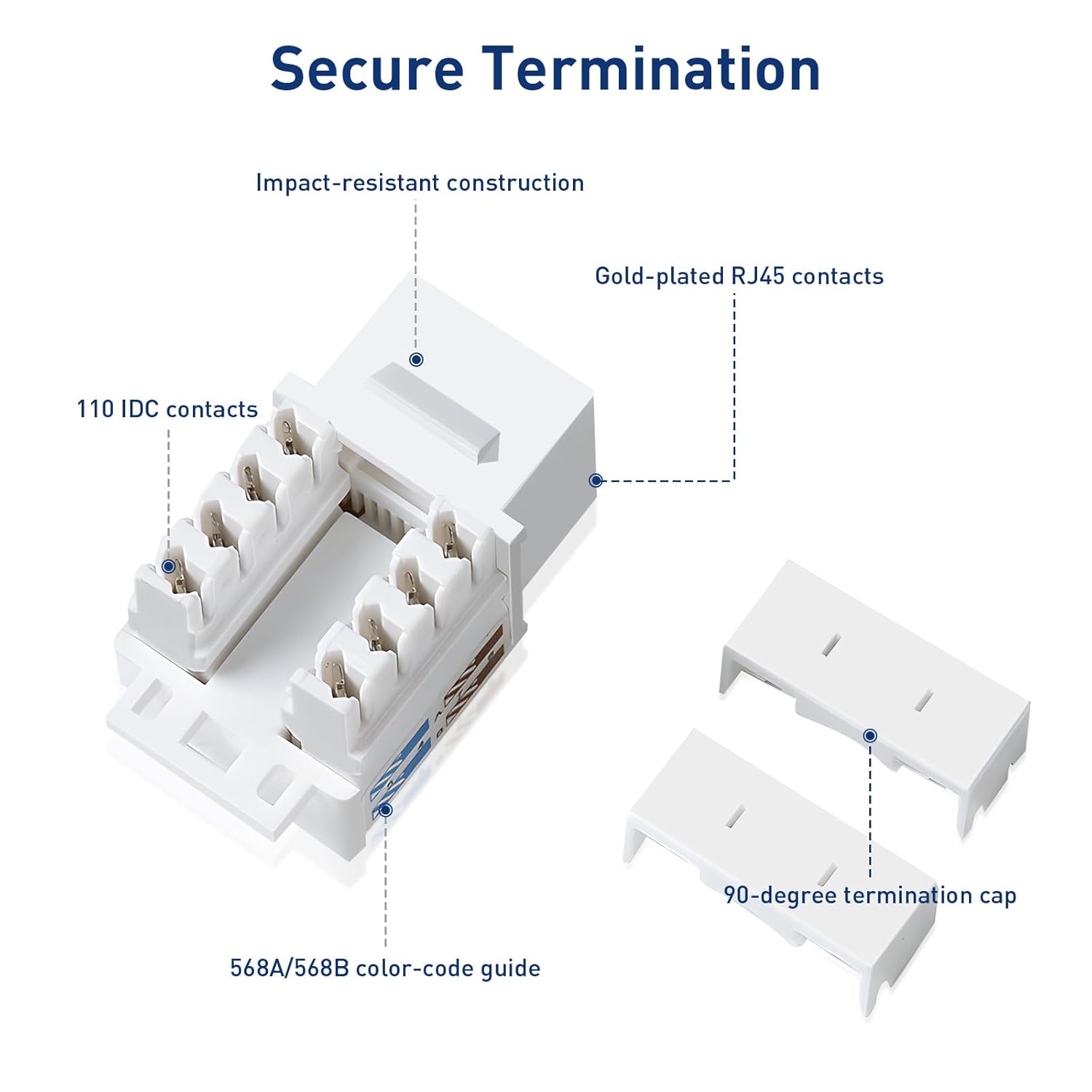 Secure Termination

Impact-resistant construction

Gold-plated RJ45 contacts

110 IDC contacts

90-degree termination cap

568A/568B color-code guide