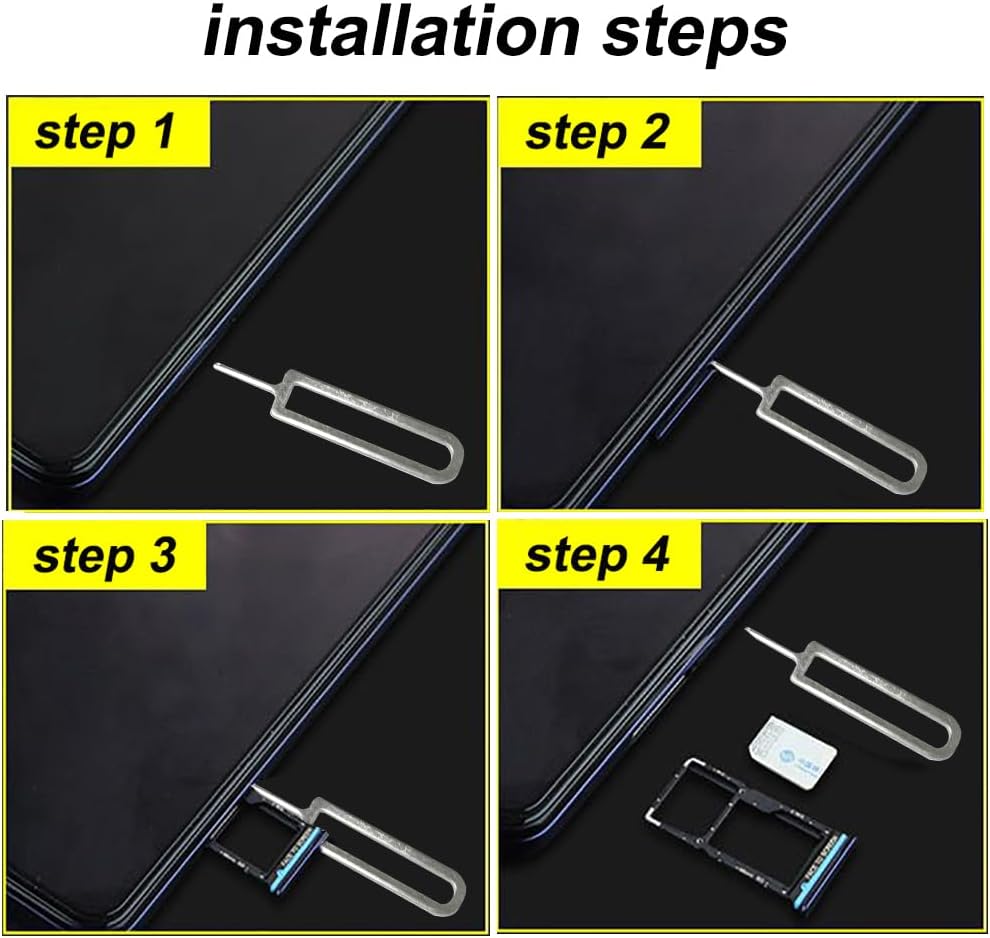 installation steps

step 1

step 2

step 3

step 4