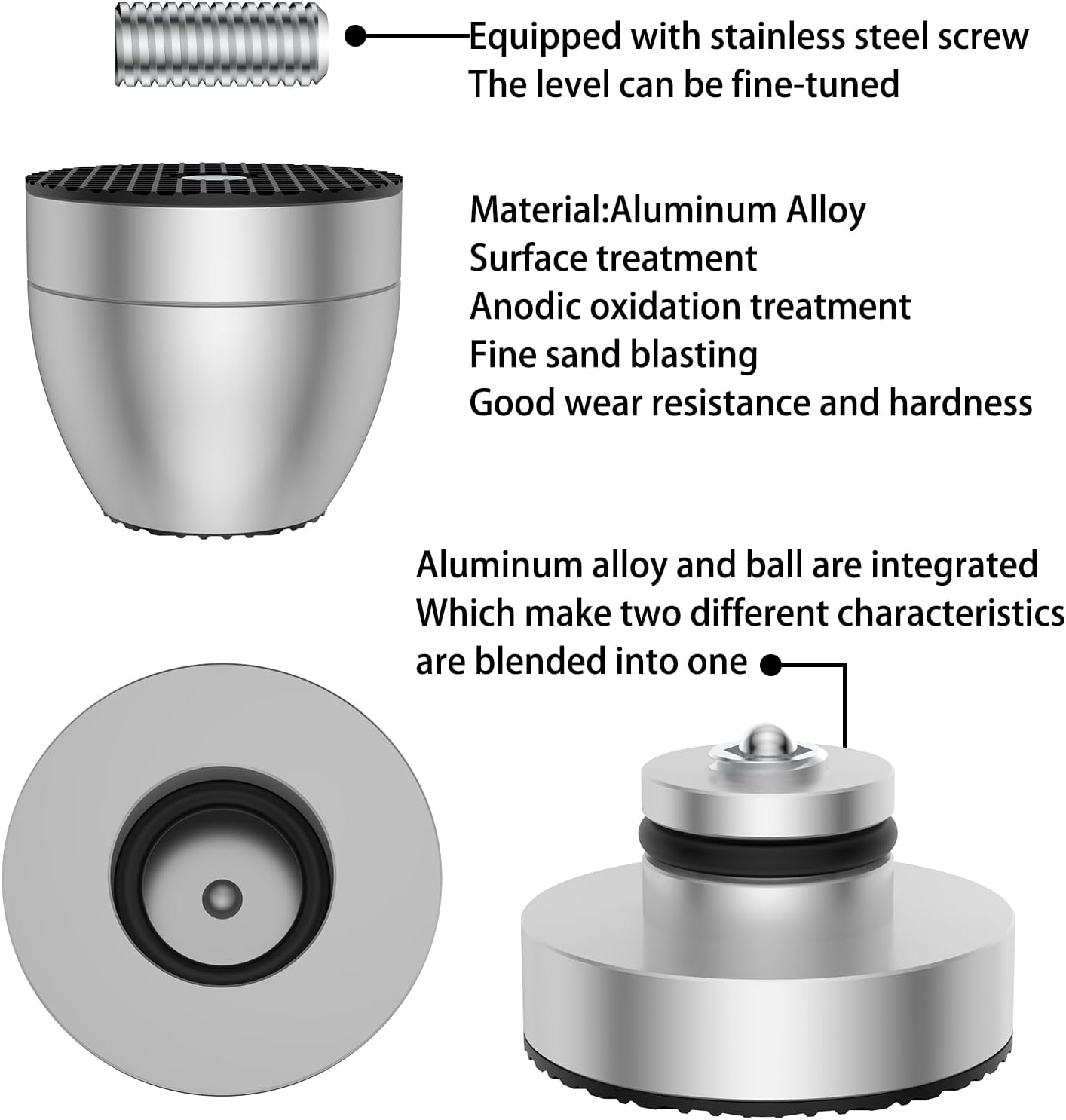 Equipped with stainless steel screw
The level can be fine-tuned

Material:Aluminum Alloy
Surface treatment
Anodic oxidation treatment
Fine sand blasting
Good wear resistance and hardness

Aluminum alloy and ball are integrated
Which make two different characteristics
are blended into one