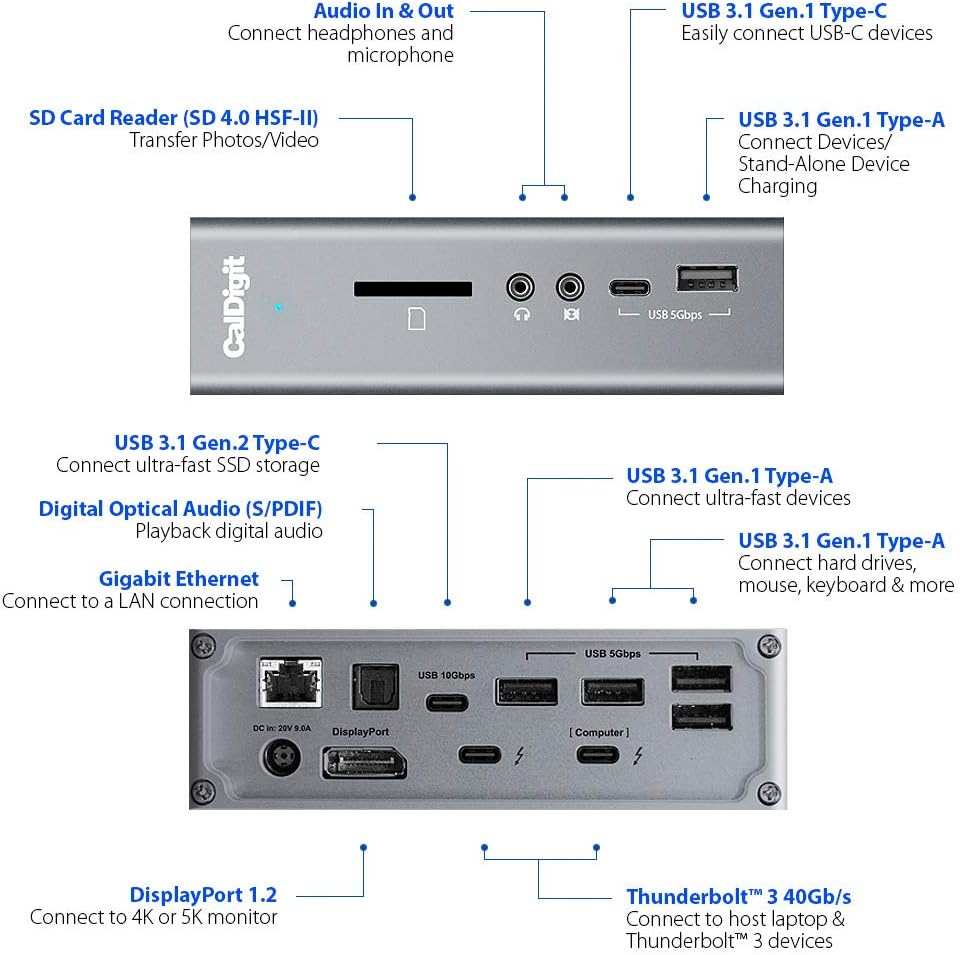 Audio In & Out
Connect headphones and microphone

USB 3.1 Gen.1 Type-C
Easily connect USB-C devices

SD Card Reader (SD 4.0 HSF-II)
Transfer Photos/Video

USB 3.1 Gen.1 Type-A
Connect Devices/ Stand-Alone Device Charging

CalDigit

USB 5Gbps

USB 3.1 Gen.2 Type-C
Connect ultra-fast SSD storage

Digital Optical Audio (S/PDIF)
Playback digital audio

Gigabit Ethernet
Connect to a LAN connection

USB 3.1 Gen.1 Type-A
Connect ultra-fast devices

USB 3.1 Gen.1 Type-A
Connect hard drives, mouse, keyboard & more

USB 10Gbps

USB 5Gbps

DC in: 20V 9.0A

DisplayPort

[ Computer ]

DisplayPort 1.2
Connect to 4K or 5K monitor

Thunderbolt™ 3 40Gb/s
Connect to host laptop & Thunderbolt™ 3 devices