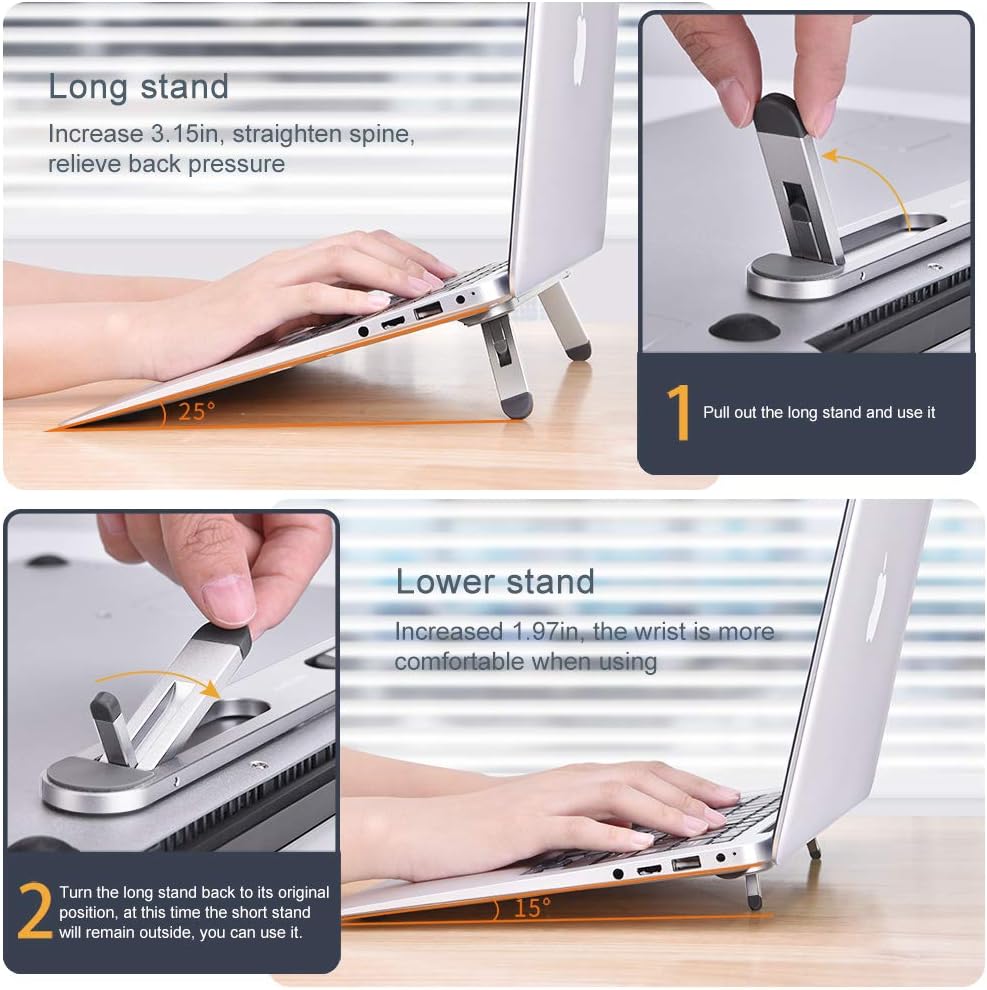 Long stand
Increase 3.15in, straighten spine, relieve back pressure

25°

1 Pull out the long stand and use it

Lower stand
Increased 1.97in, the wrist is more comfortable when using

2 Turn the long stand back to its original position, at this time the short stand will remain outside, you can use it.

15°