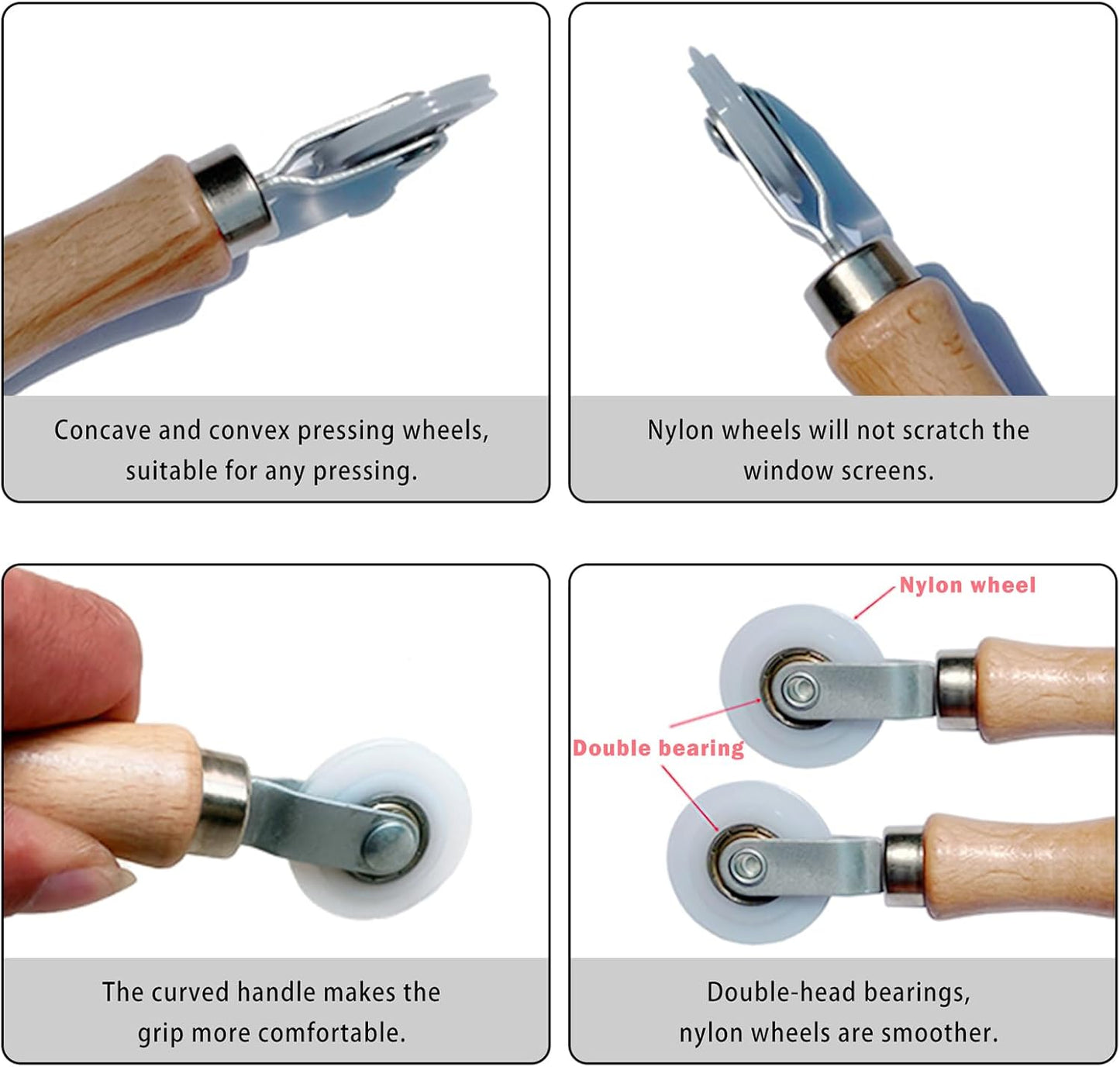 Concave and convex pressing wheels, suitable for any pressing.

Nylon wheels will not scratch the window screens.

The curved handle makes the grip more comfortable.

Nylon wheel

Double bearing

Double-head bearings, nylon wheels are smoother.