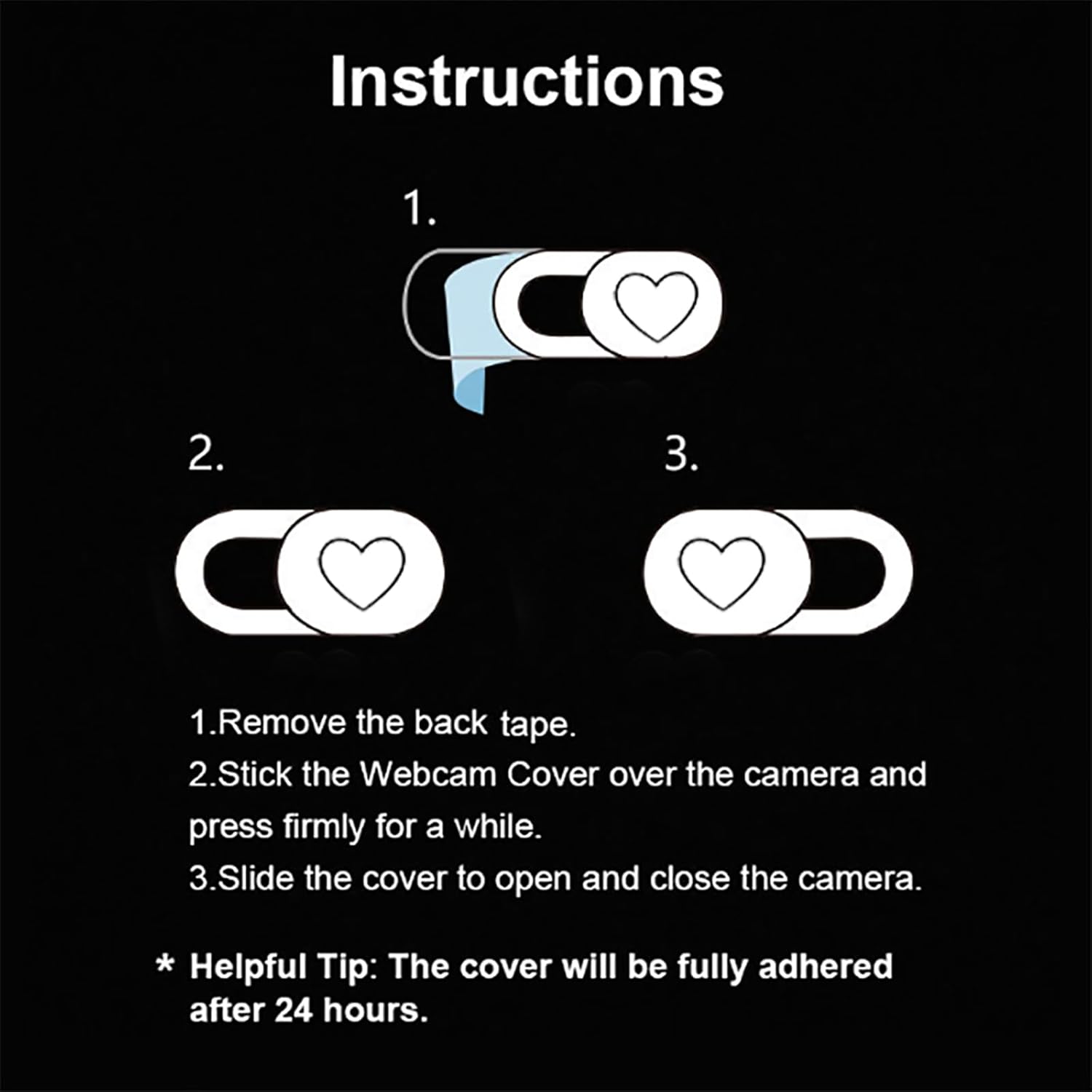 Instructions

1.

2.

3.

1.Remove the back tape.
2.Stick the Webcam Cover over the camera and press firmly for a while.
3.Slide the cover to open and close the camera.

* Helpful Tip: The cover will be fully adhered after 24 hours.