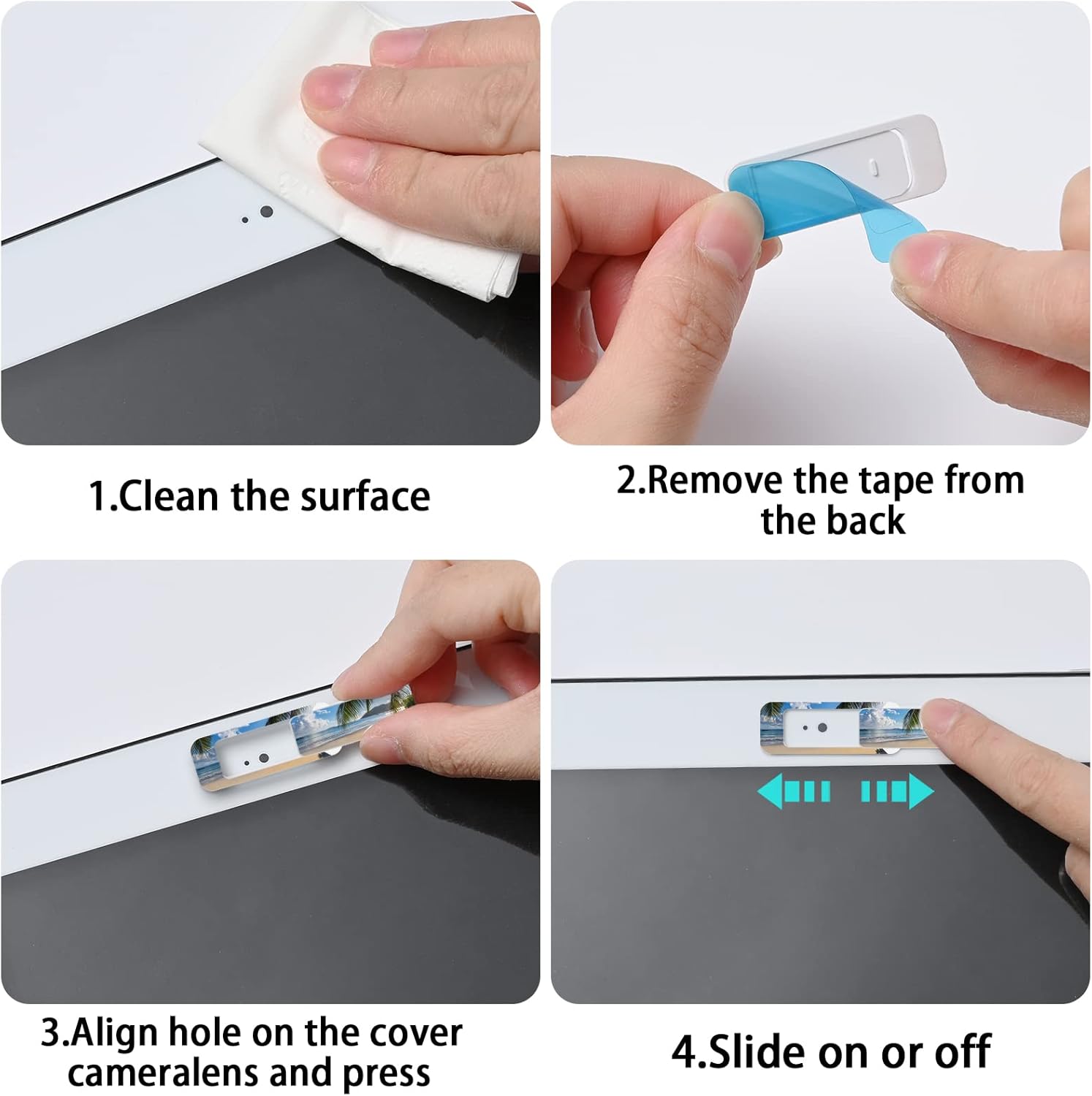 1.Clean the surface

2.Remove the tape from the back

3.Align hole on the cover cameralens and press

4.Slide on or off