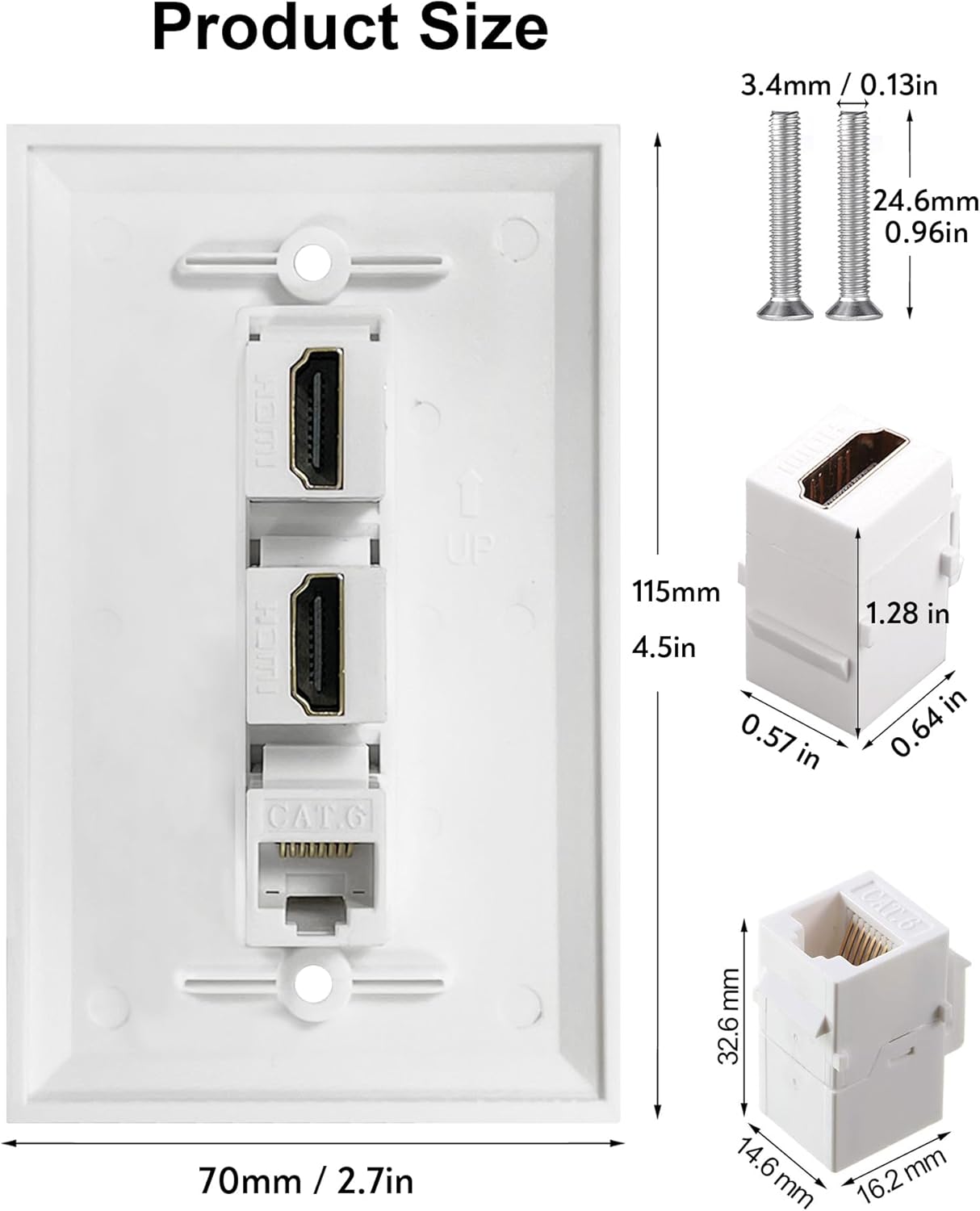 Product Size

3.4mm / 0.13in

24.6mm
0.96in

HDMI

UP

HDMI

CAT.6

115mm

4.5in

1.28 in

0.57 in

0.64 in

CAT.6

32.6 mm

14.6 mm

16.2 mm

70mm / 2.7in