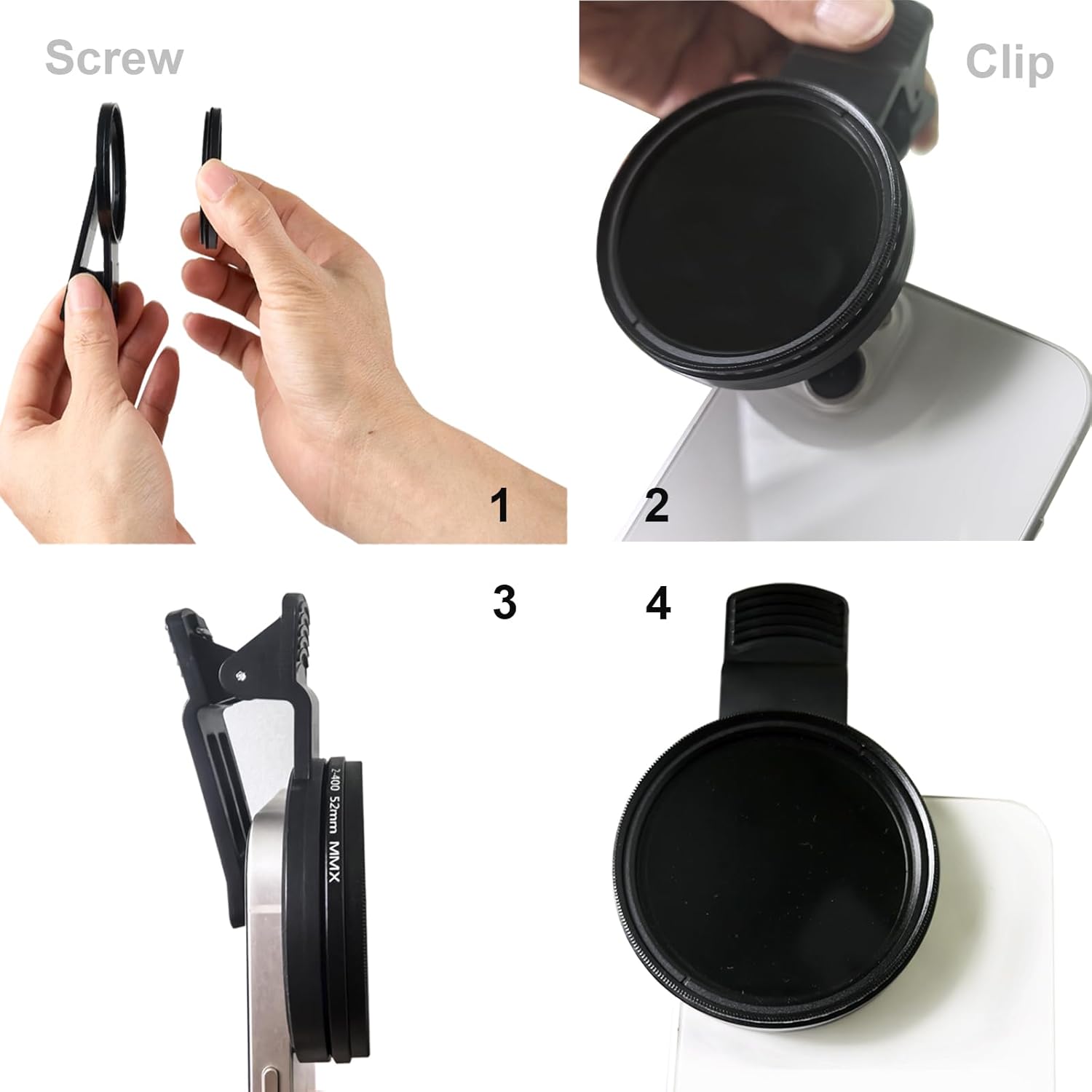 Screw

Clip

1

2

3

4

2-400 52mm MMX