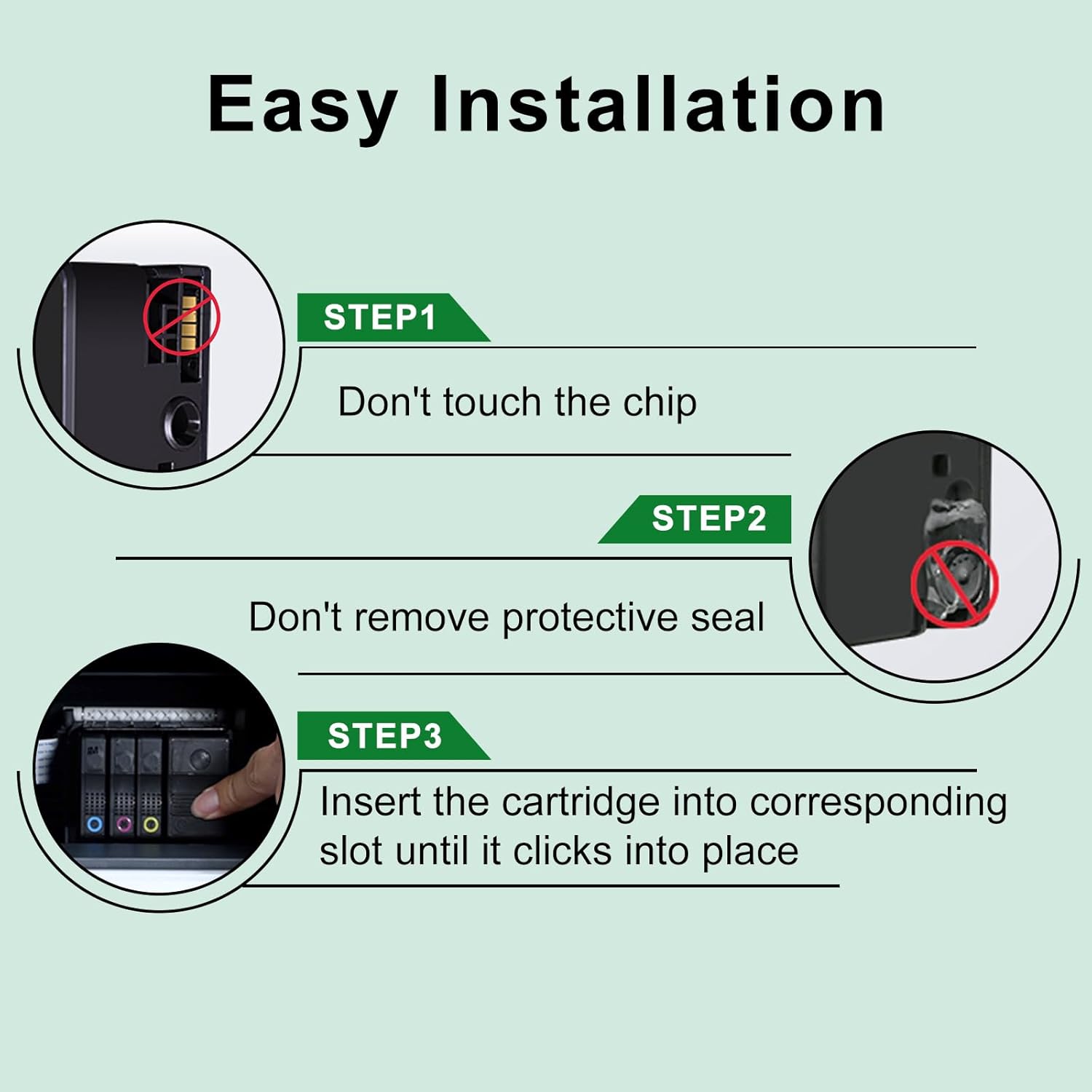 Easy Installation

STEP1

Don't touch the chip

STEP2

Don't remove protective seal

STEP3

Insert the cartridge into corresponding slot until it clicks into place