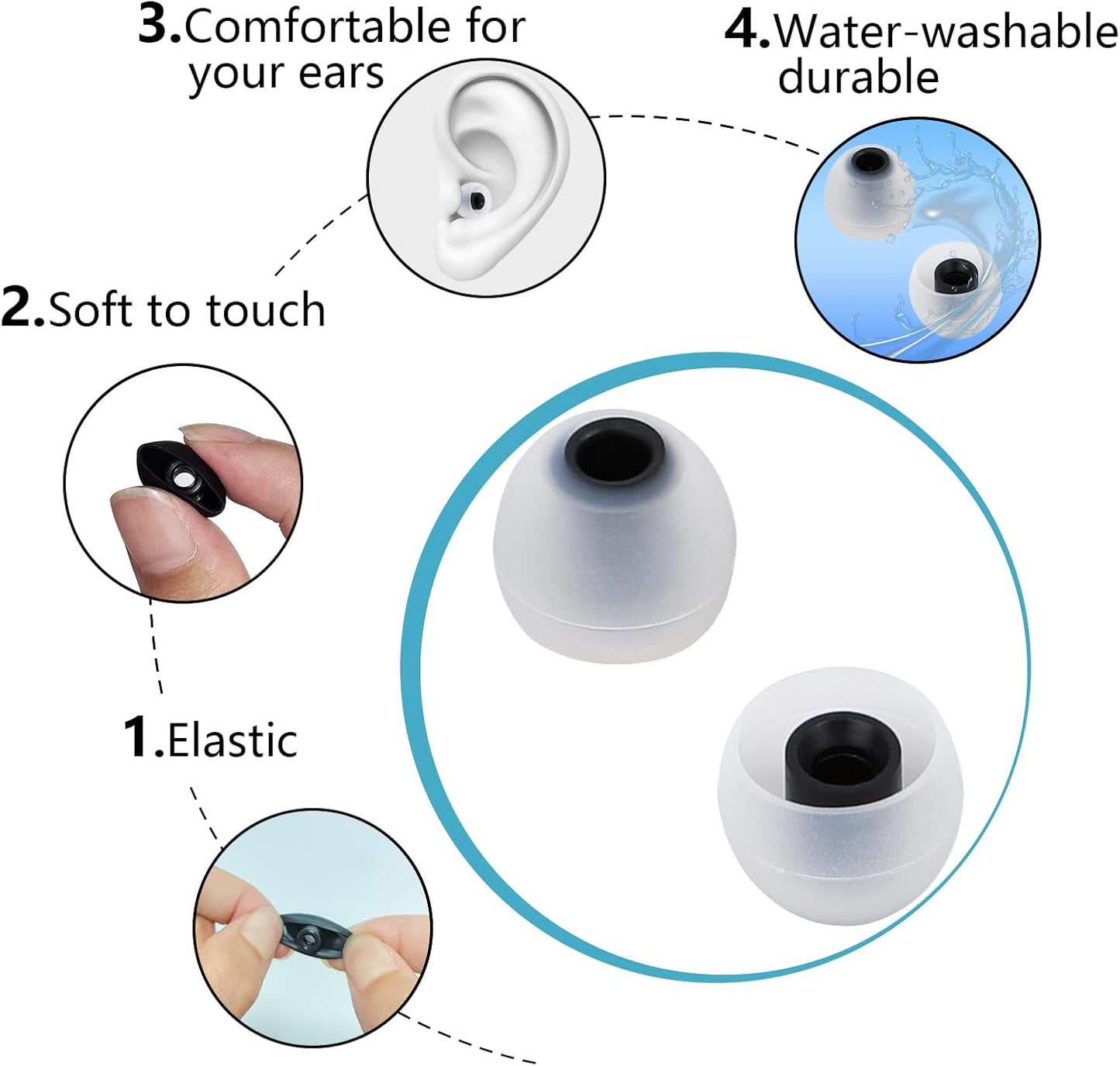 3.Comfortable for your ears

4.Water-washable durable

2.Soft to touch

1.Elastic