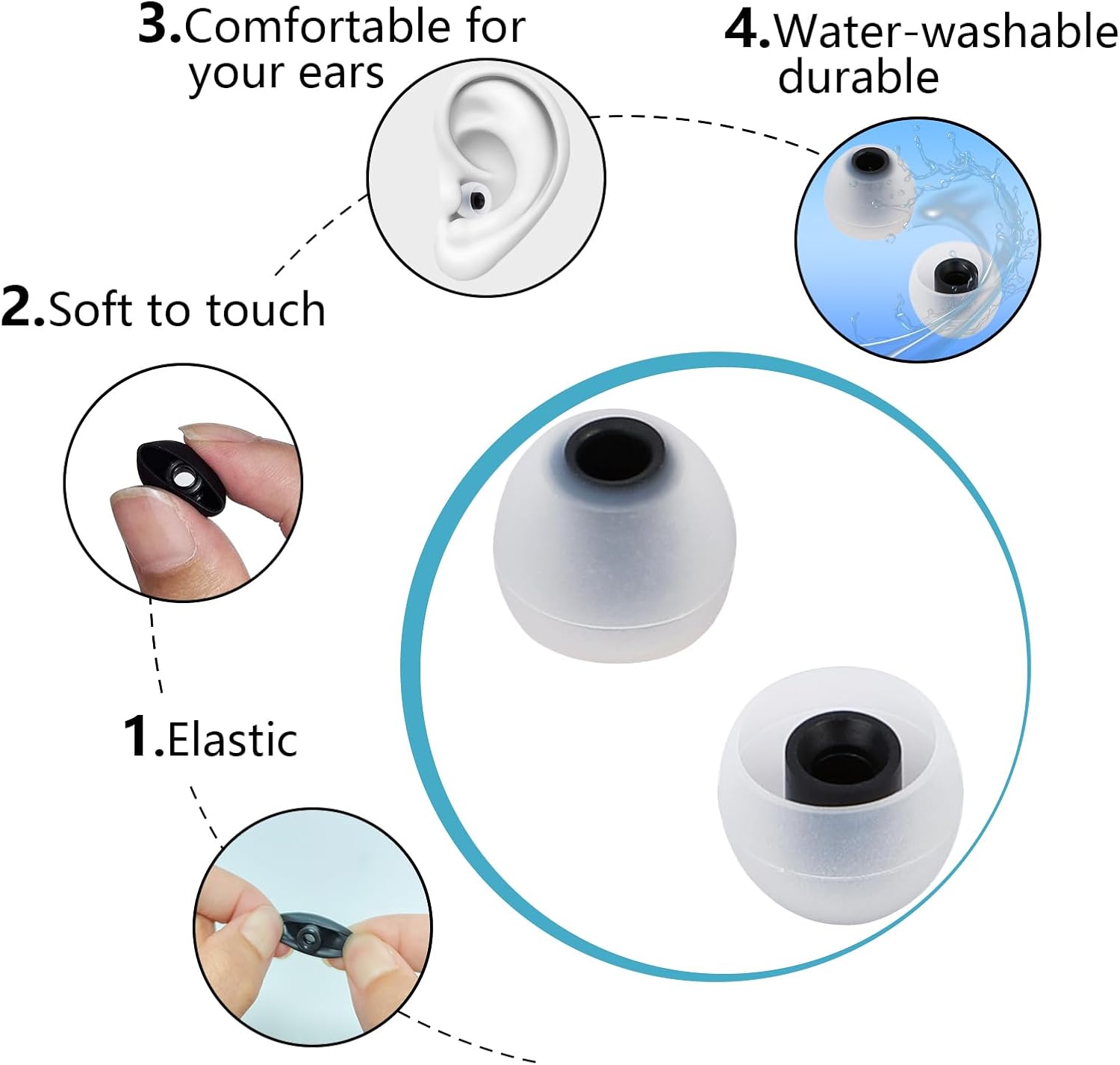 3.Comfortable for your ears

4.Water-washable durable

2.Soft to touch

1.Elastic