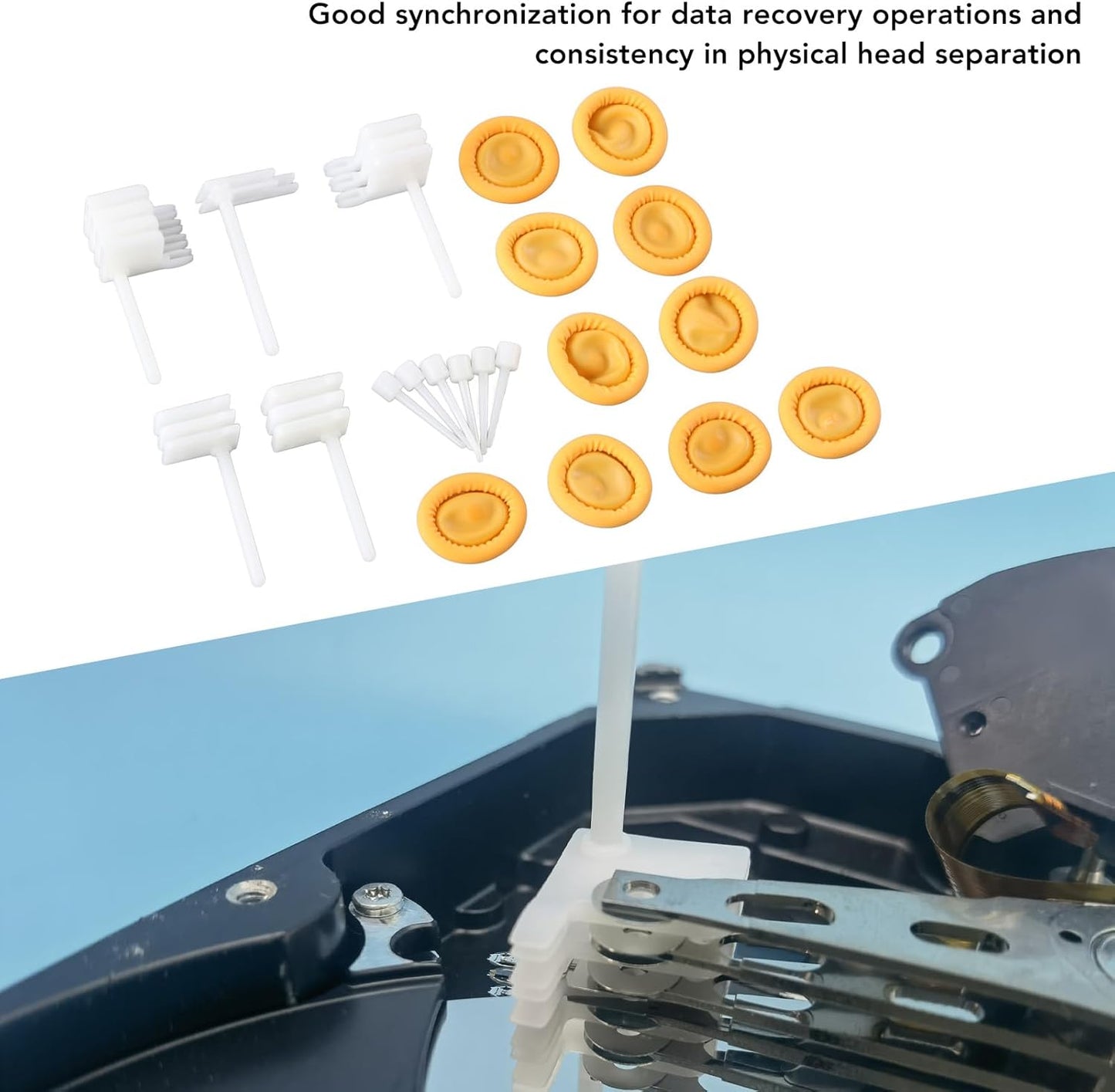 Good synchronization for data recovery operations and consistency in physical head separation