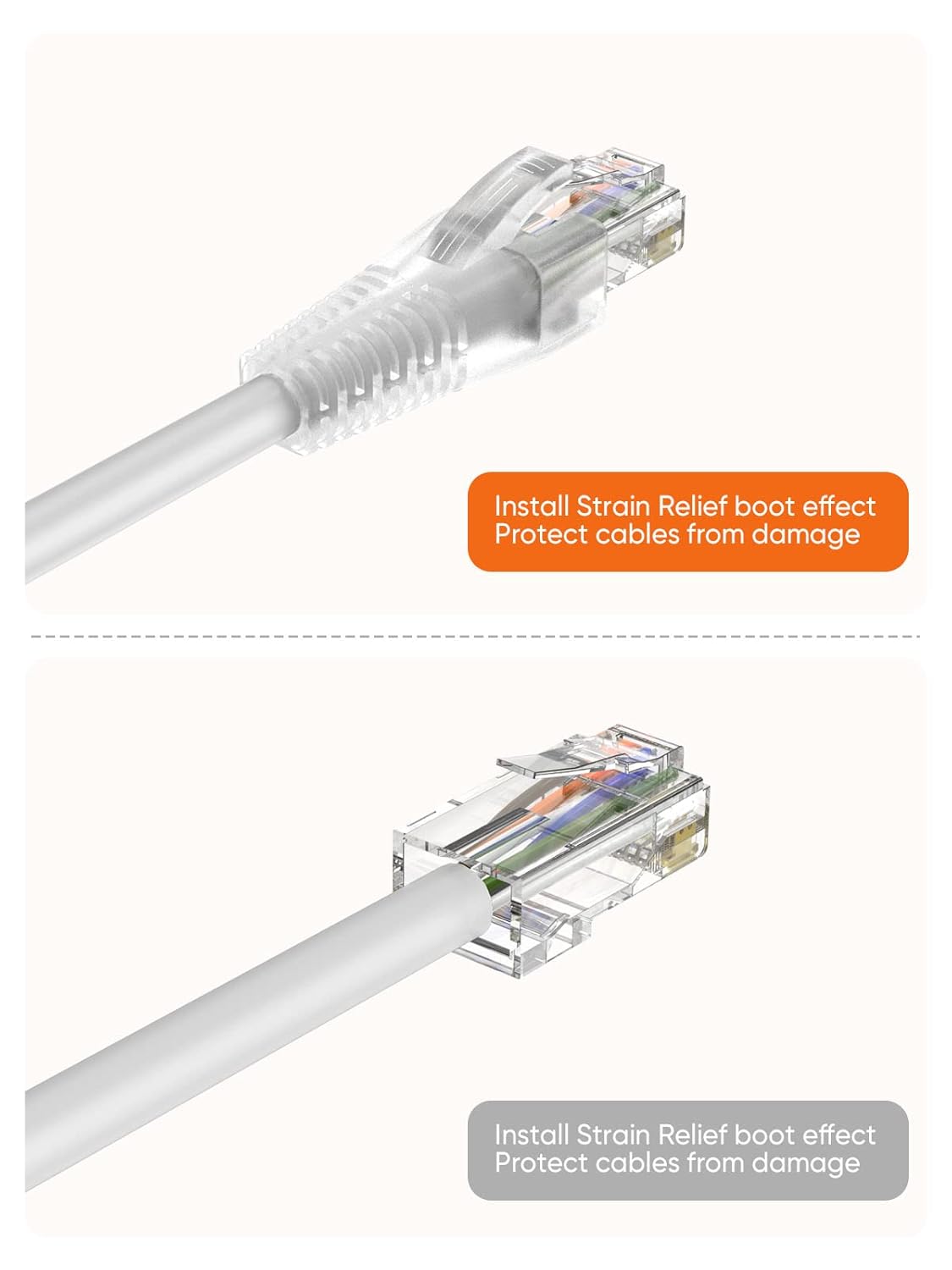 Install Strain Relief boot effect
Protect cables from damage

Install Strain Relief boot effect
Protect cables from damage