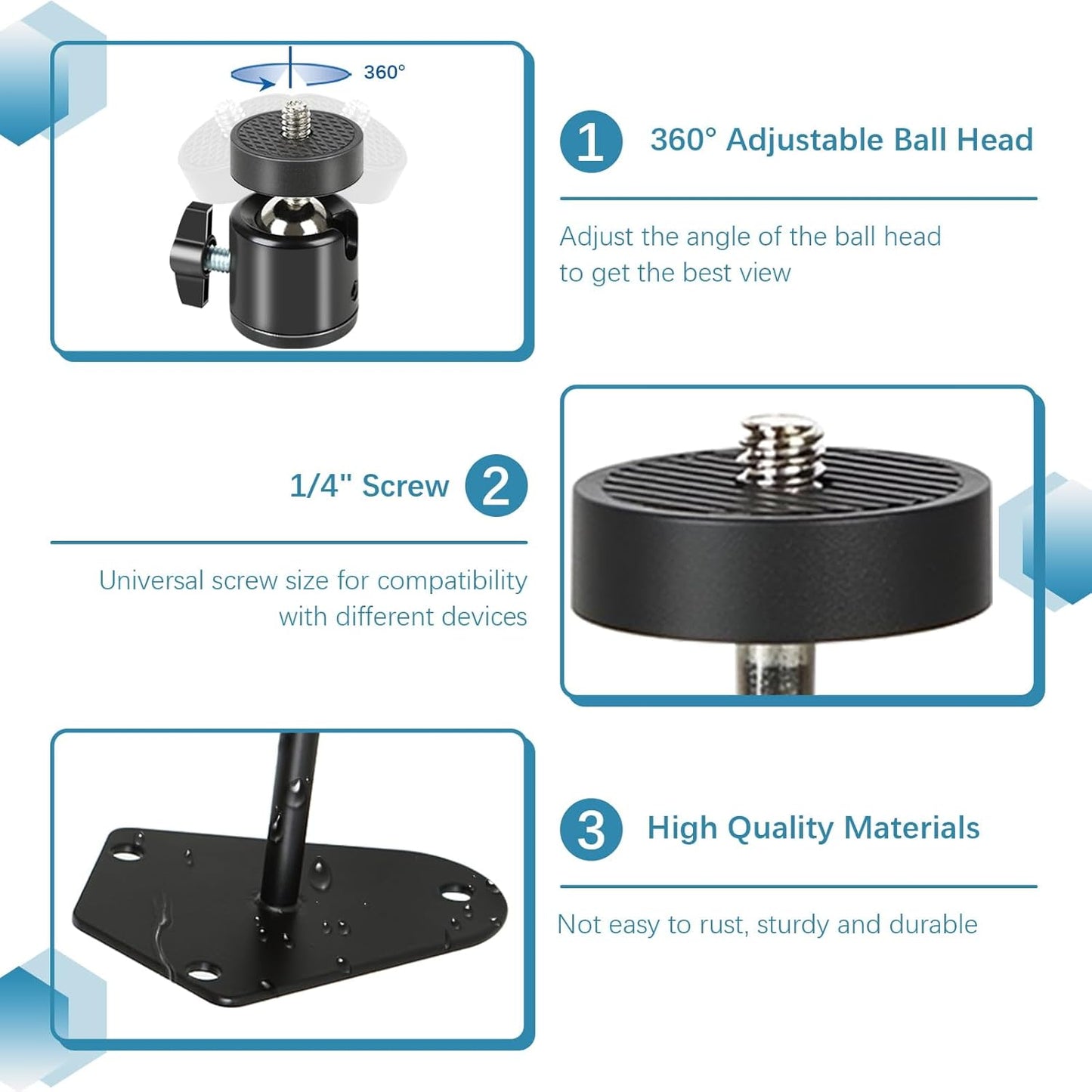 360°

1 360° Adjustable Ball Head

Adjust the angle of the ball head to get the best view

1/4" Screw 2

Universal screw size for compatibility with different devices

3 High Quality Materials

Not easy to rust, sturdy and durable