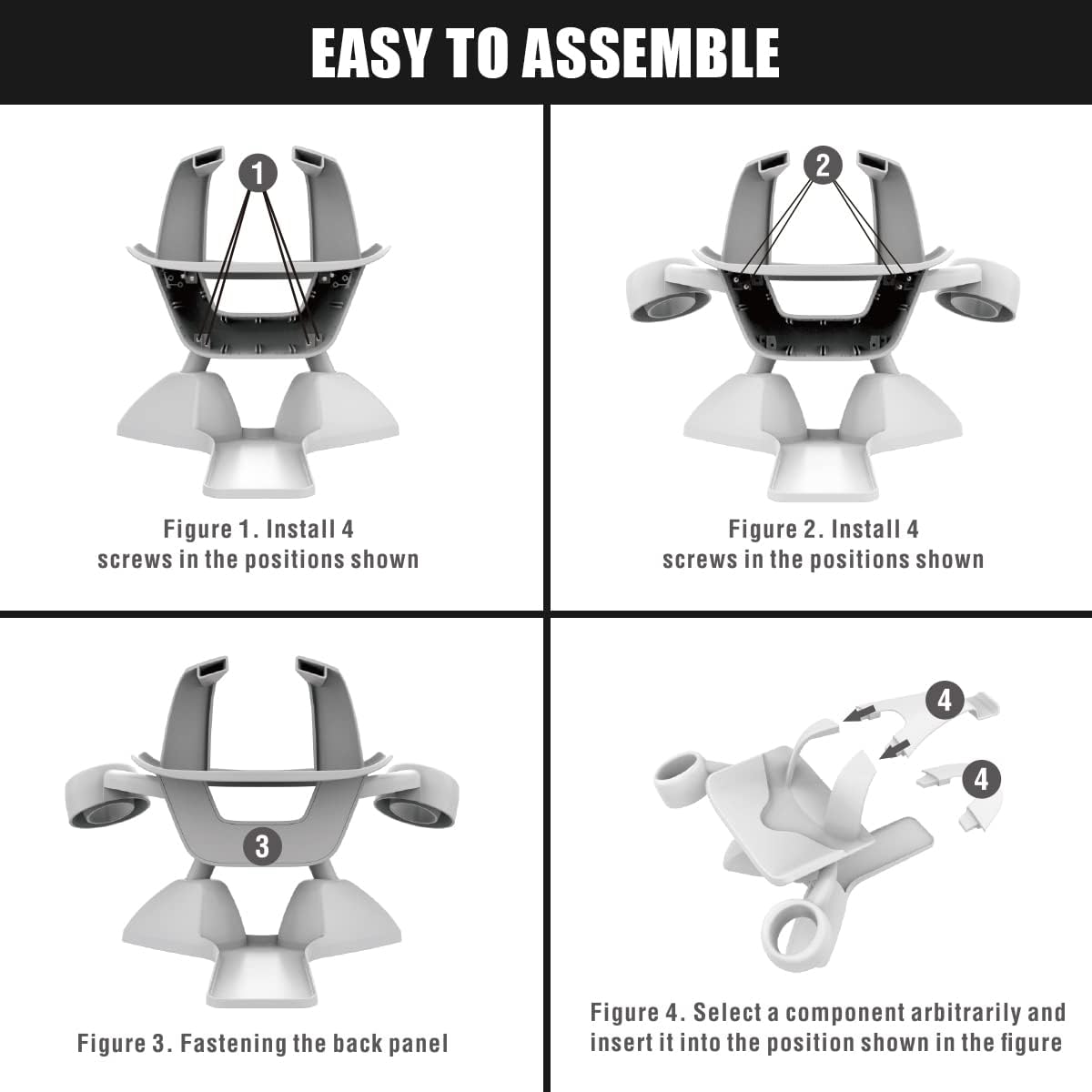 EASY TO ASSEMBLE

1

Figure 1. Install 4 screws in the positions shown

2

Figure 2. Install 4 screws in the positions shown

3

Figure 3. Fastening the back panel

4

4

Figure 4. Select a component arbitrarily and insert it into the position shown in the figure