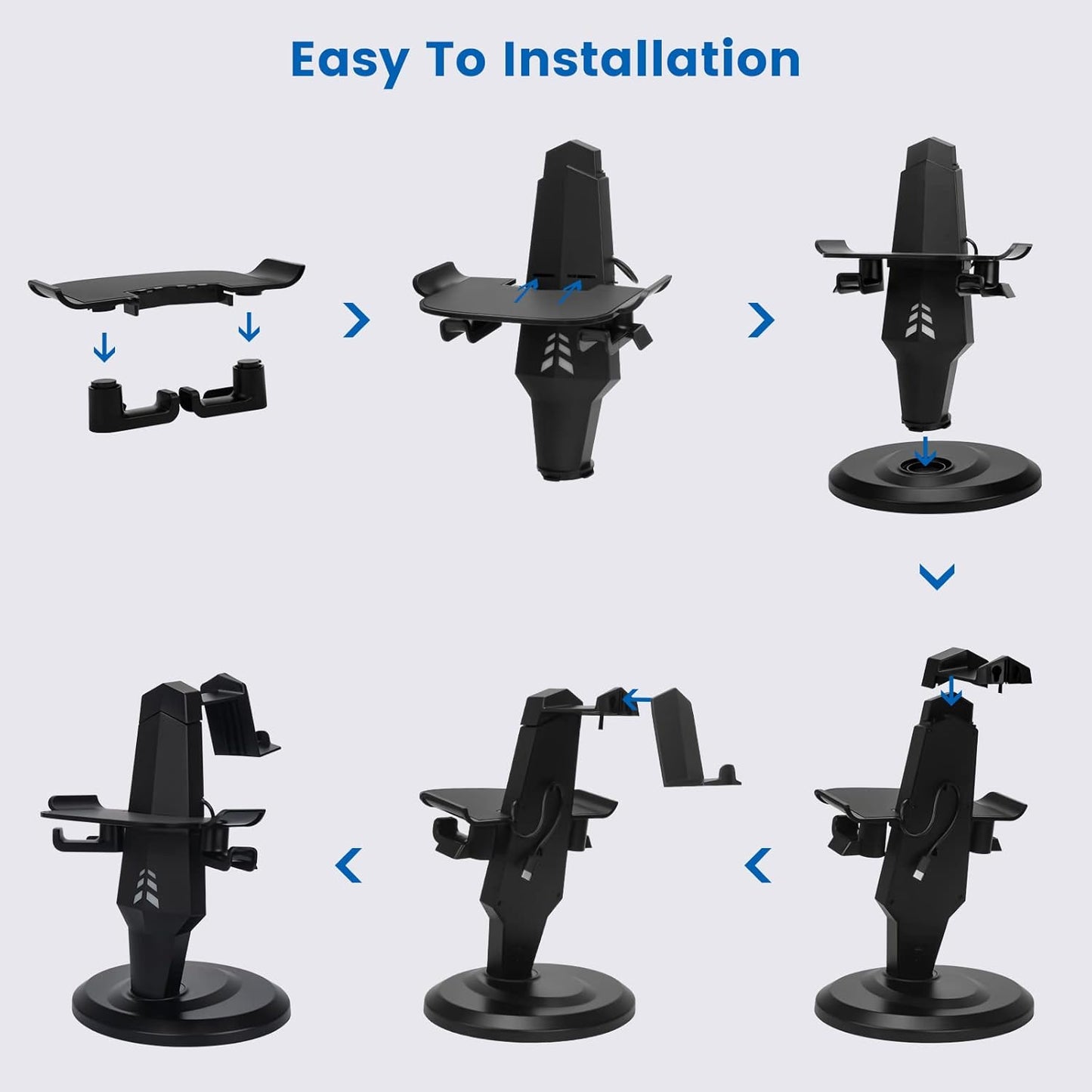 Easy To Installation