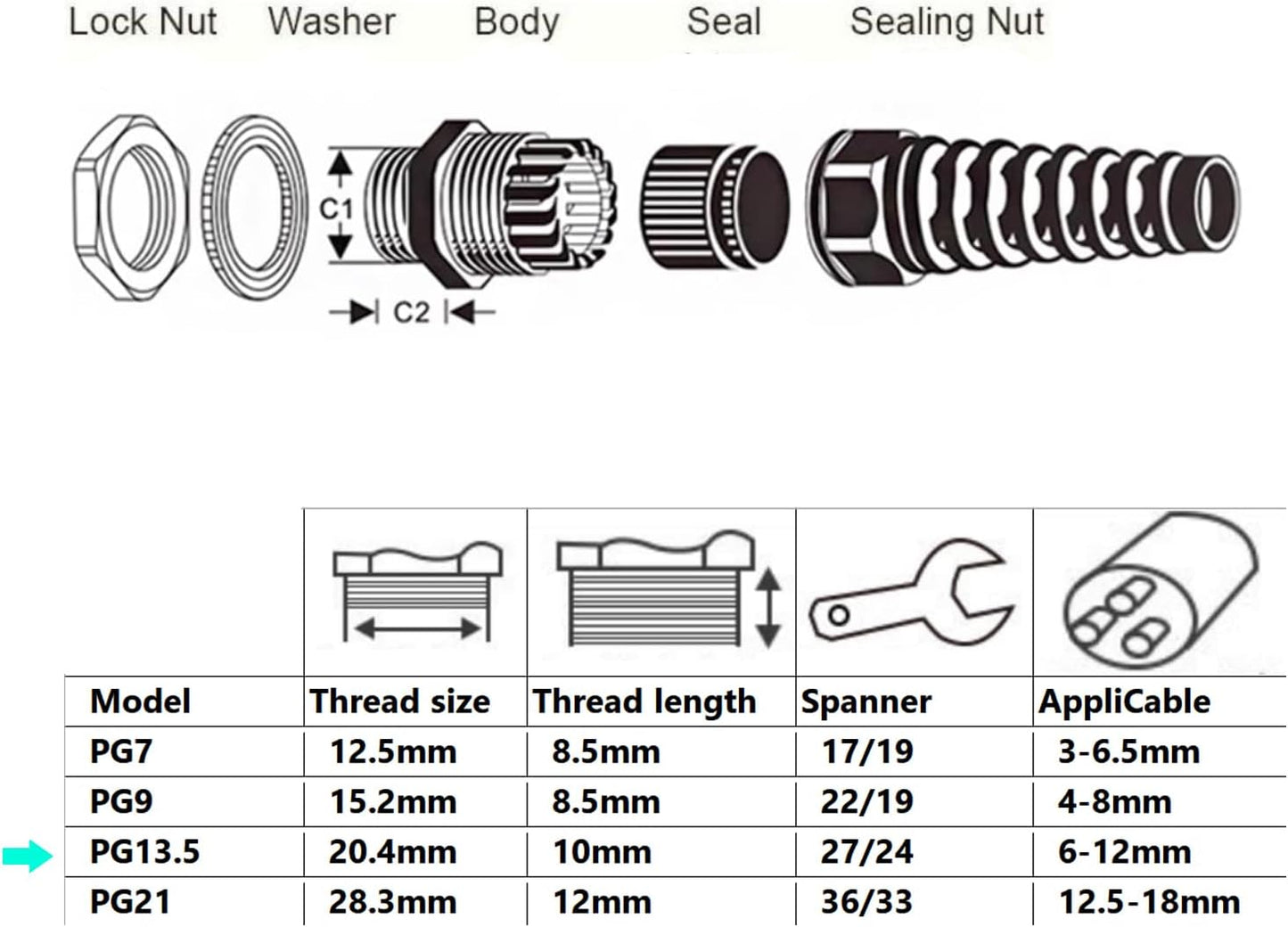 Lock Nut Washer Body Seal Sealing Nut

C1

C2

| Model | Thread size | Thread length | Spanner | AppliCable |
|---|---|---|---|---|
| PG7 | 12.5mm | 8.5mm | 17/19 | 3-6.5mm |
| PG9 | 15.2mm | 8.5mm | 22/19 | 4-8mm |
| PG13.5 | 20.4mm | 10mm | 27/24 | 6-12mm |
| PG21 | 28.3mm | 12mm | 36/33 | 12.5-18mm |