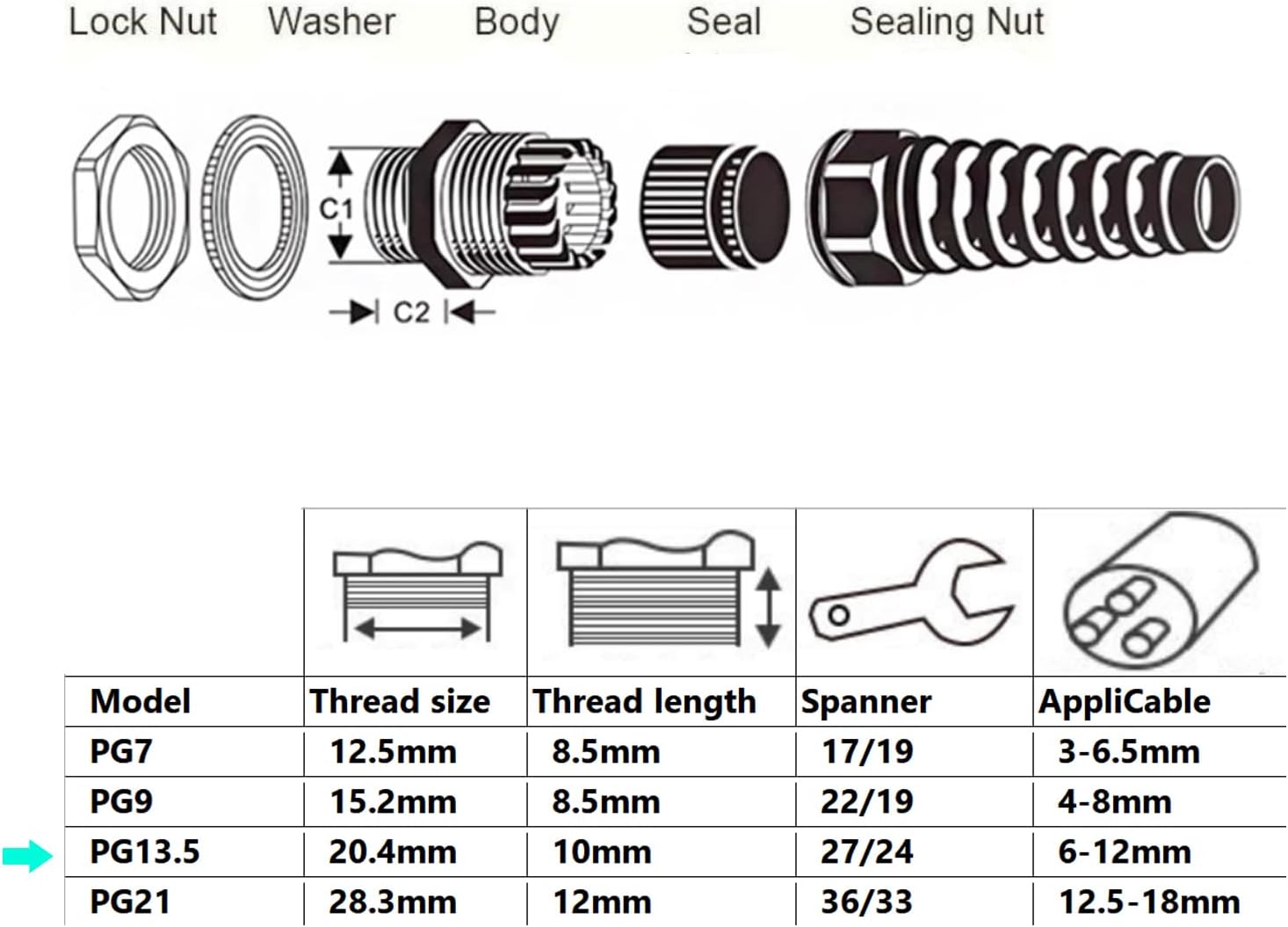 Lock Nut Washer Body Seal Sealing Nut

C1

C2

| Model | Thread size | Thread length | Spanner | AppliCable |
|---|---|---|---|---|
| PG7 | 12.5mm | 8.5mm | 17/19 | 3-6.5mm |
| PG9 | 15.2mm | 8.5mm | 22/19 | 4-8mm |
| PG13.5 | 20.4mm | 10mm | 27/24 | 6-12mm |
| PG21 | 28.3mm | 12mm | 36/33 | 12.5-18mm |