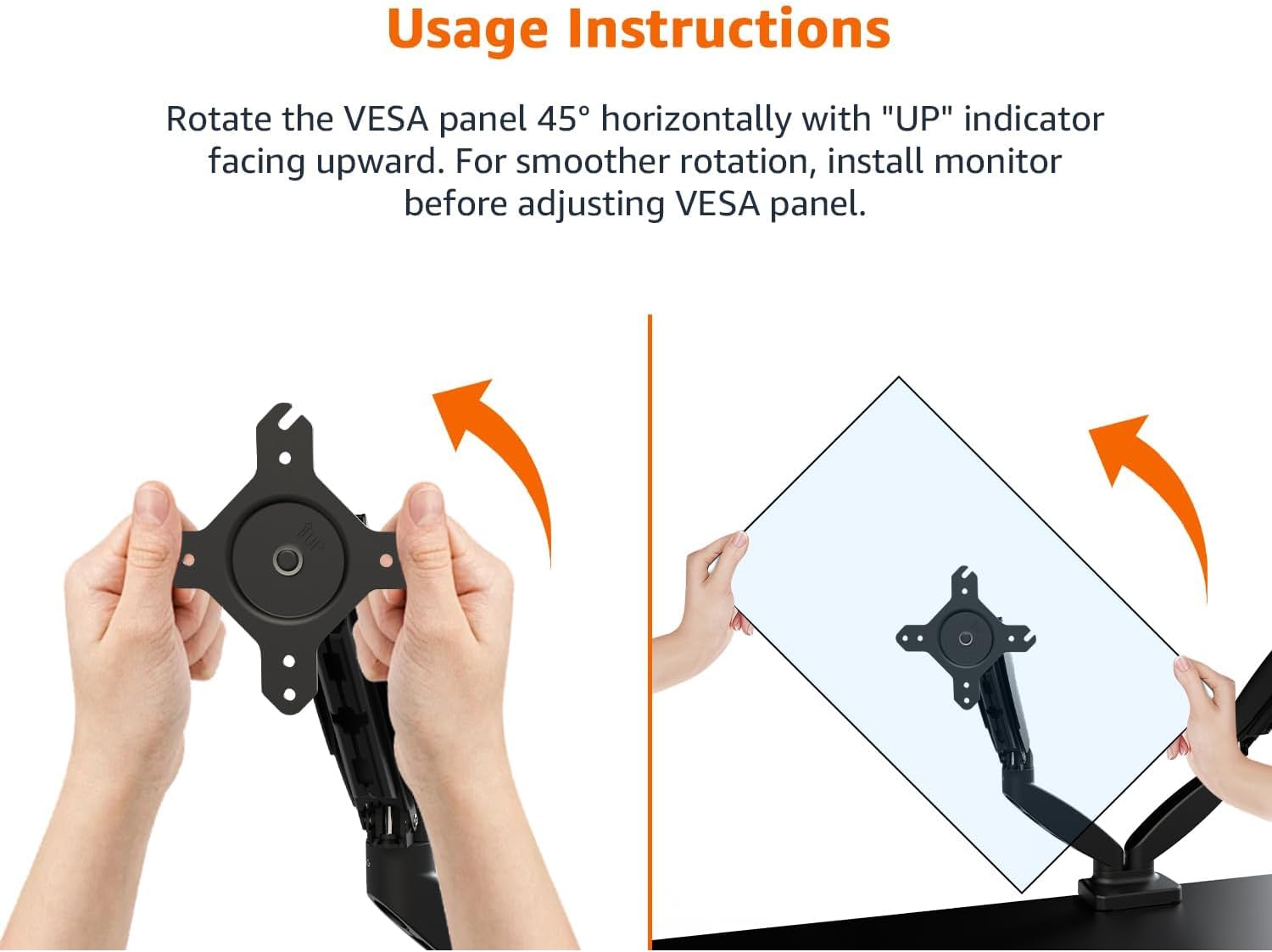 Usage Instructions

Rotate the VESA panel 45° horizontally with "UP" indicator facing upward. For smoother rotation, install monitor before adjusting VESA panel.

UP