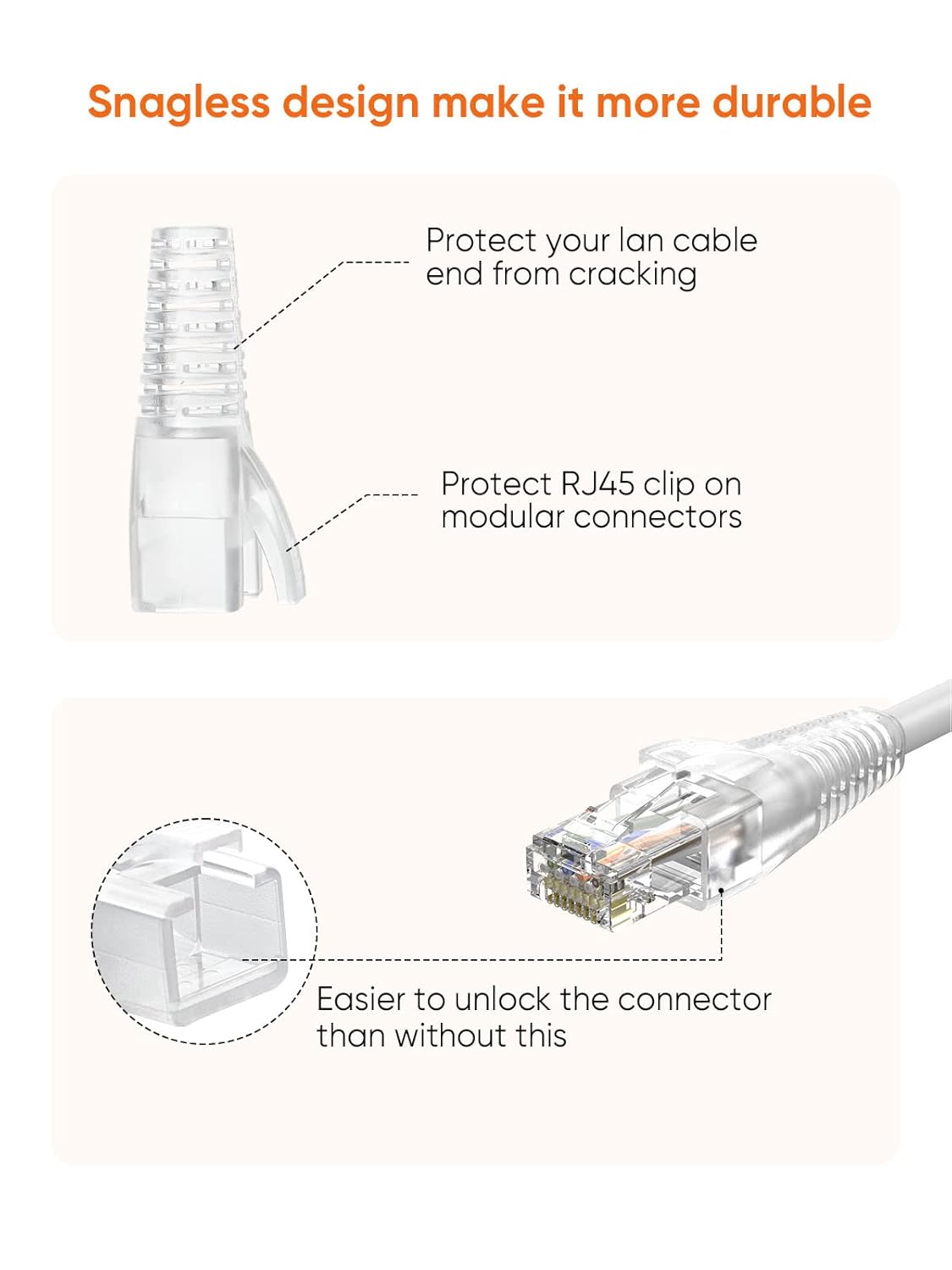 Snagless design make it more durable

Protect your lan cable end from cracking

Protect RJ45 clip on modular connectors

Easier to unlock the connector than without this