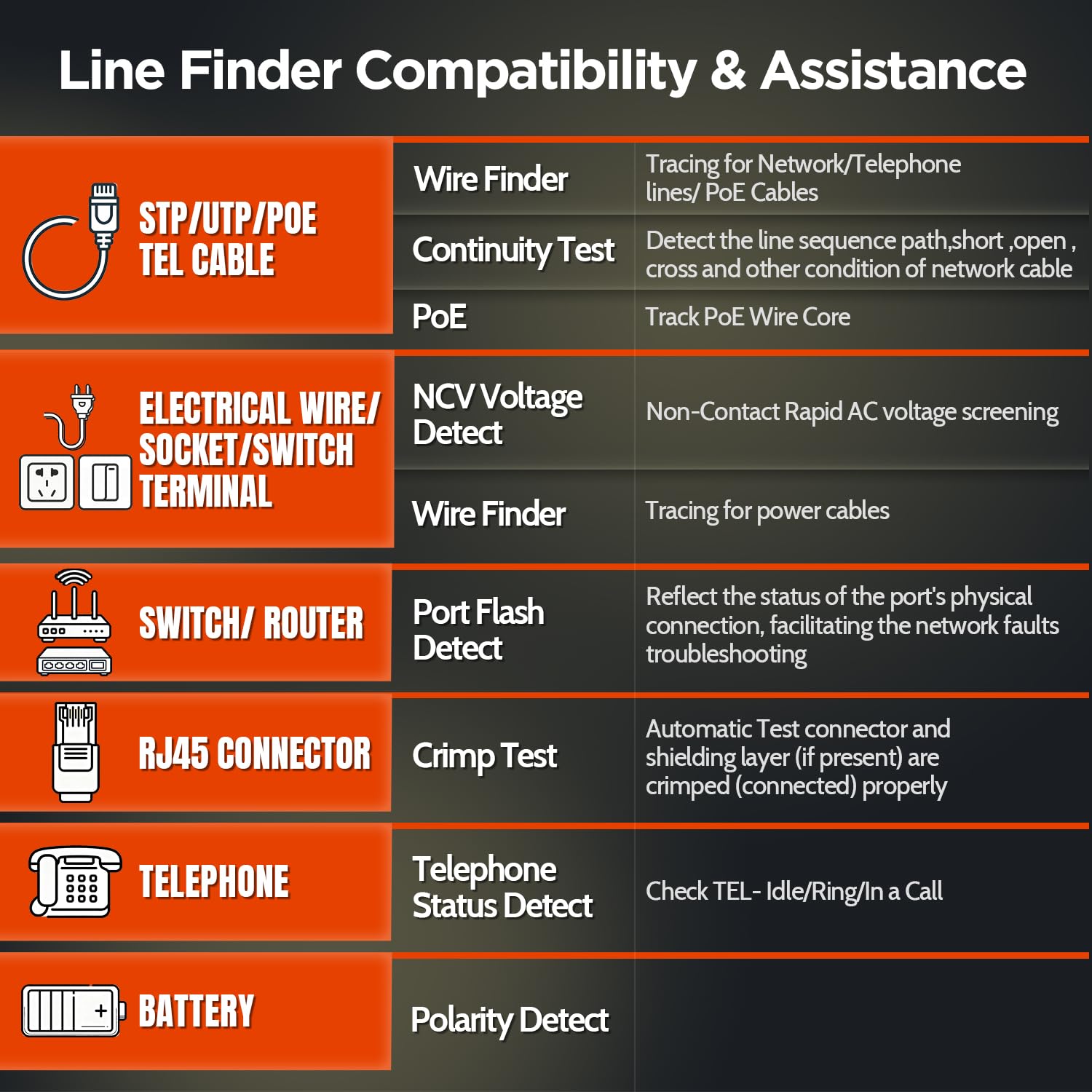 Line Finder Compatibility & Assistance

| | | |
|---|---|---|
| STP/UTP/POE TEL CABLE | Wire Finder | Tracing for Network/Telephone lines/ PoE Cables |
| | Continuity Test | Detect the line sequence path,short ,open , cross and other condition of network cable |
| | PoE | Track PoE Wire Core |
| ELECTRICAL WIRE/ SOCKET/SWITCH TERMINAL | NCV Voltage Detect | Non-Contact Rapid AC voltage screening |
| | Wire Finder | Tracing for power cables |
| SWITCH/ ROUTER | Port Flash Detect | Reflect the status of the port's physical connection, facilitating the network faults troubleshooting |
| RJ45 CONNECTOR | Crimp Test | Automatic Test connector and shielding layer (if present) are crimped (connected) properly |
| TELEPHONE | Telephone Status Detect | Check TEL- Idle/Ring/In a Call |
| BATTERY | Polarity Detect | |