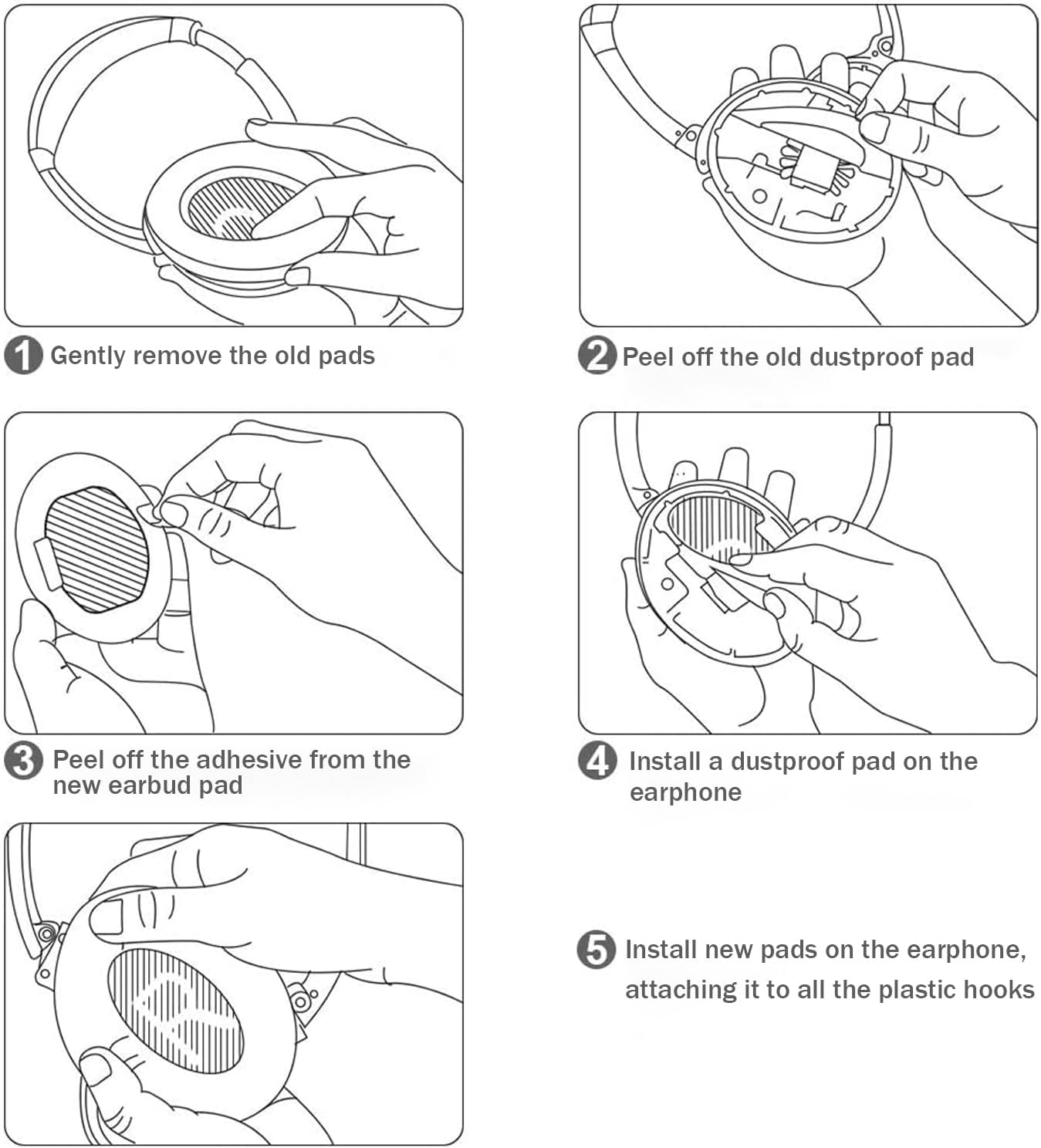 1 Gently remove the old pads

2 Peel off the old dustproof pad

3 Peel off the adhesive from the new earbud pad

4 Install a dustproof pad on the earphone

5 Install new pads on the earphone, attaching it to all the plastic hooks