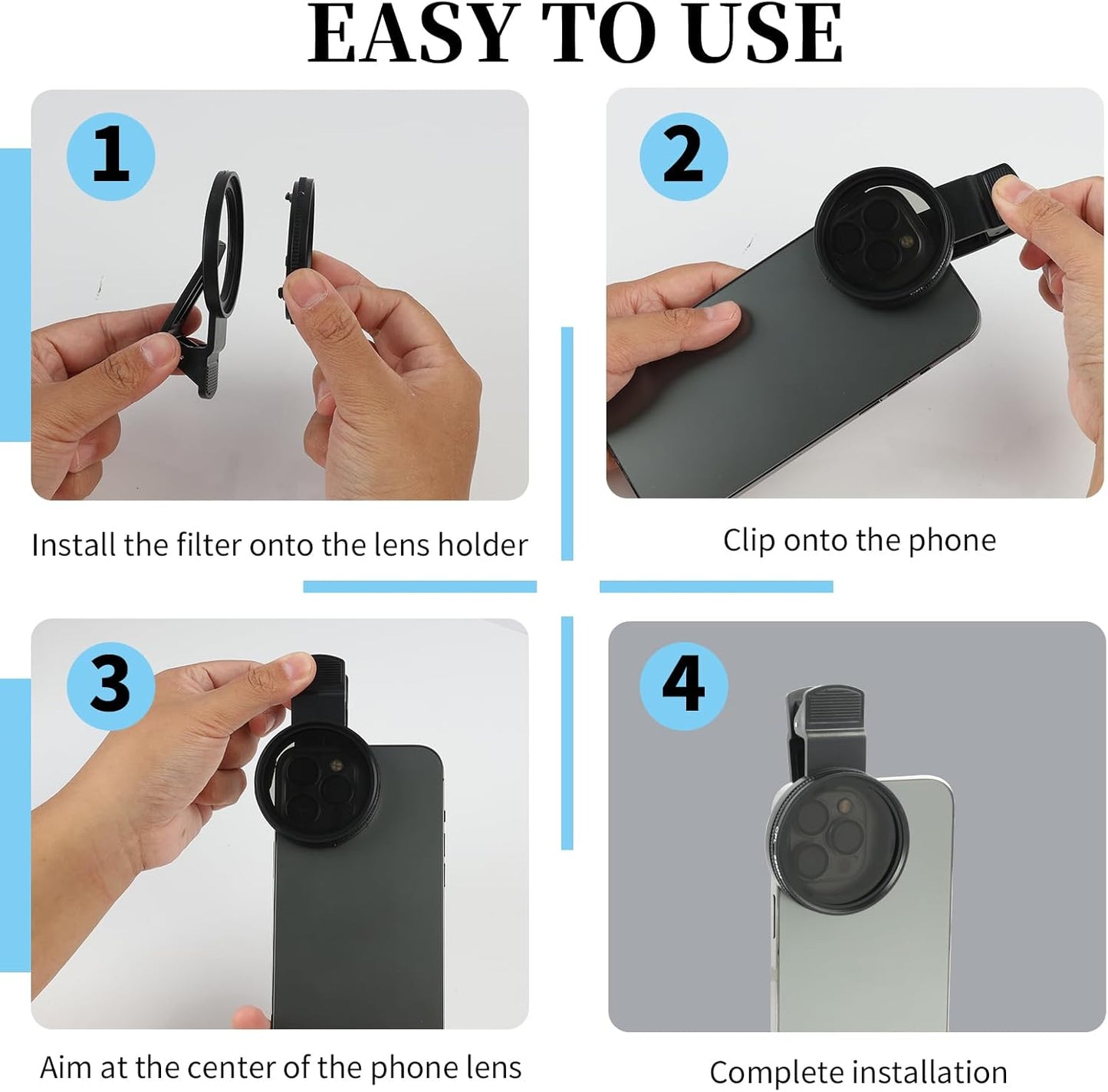 EASY TO USE

1

Install the filter onto the lens holder

2

Clip onto the phone

3

Aim at the center of the phone lens

4

Complete installation