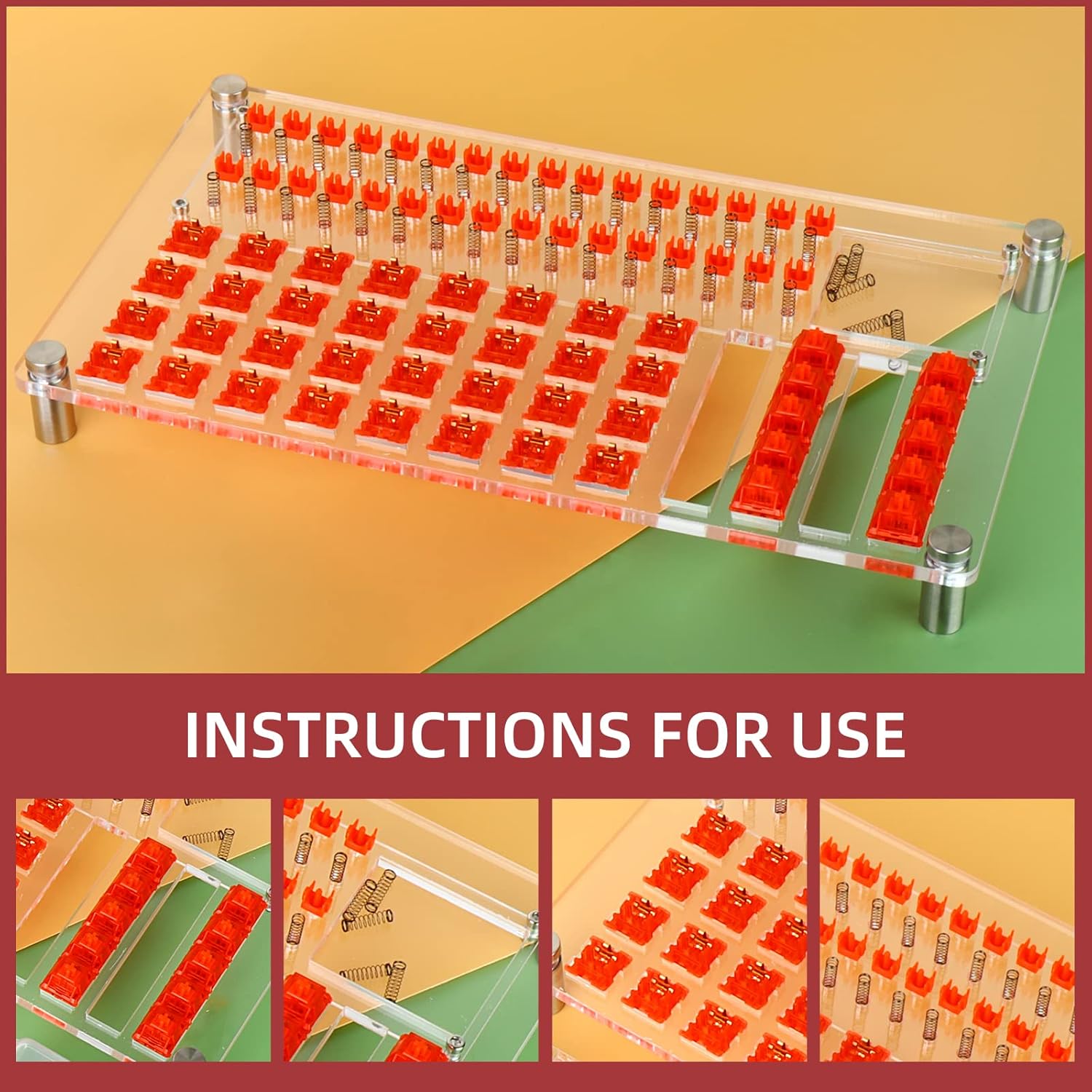 INSTRUCTIONS FOR USE