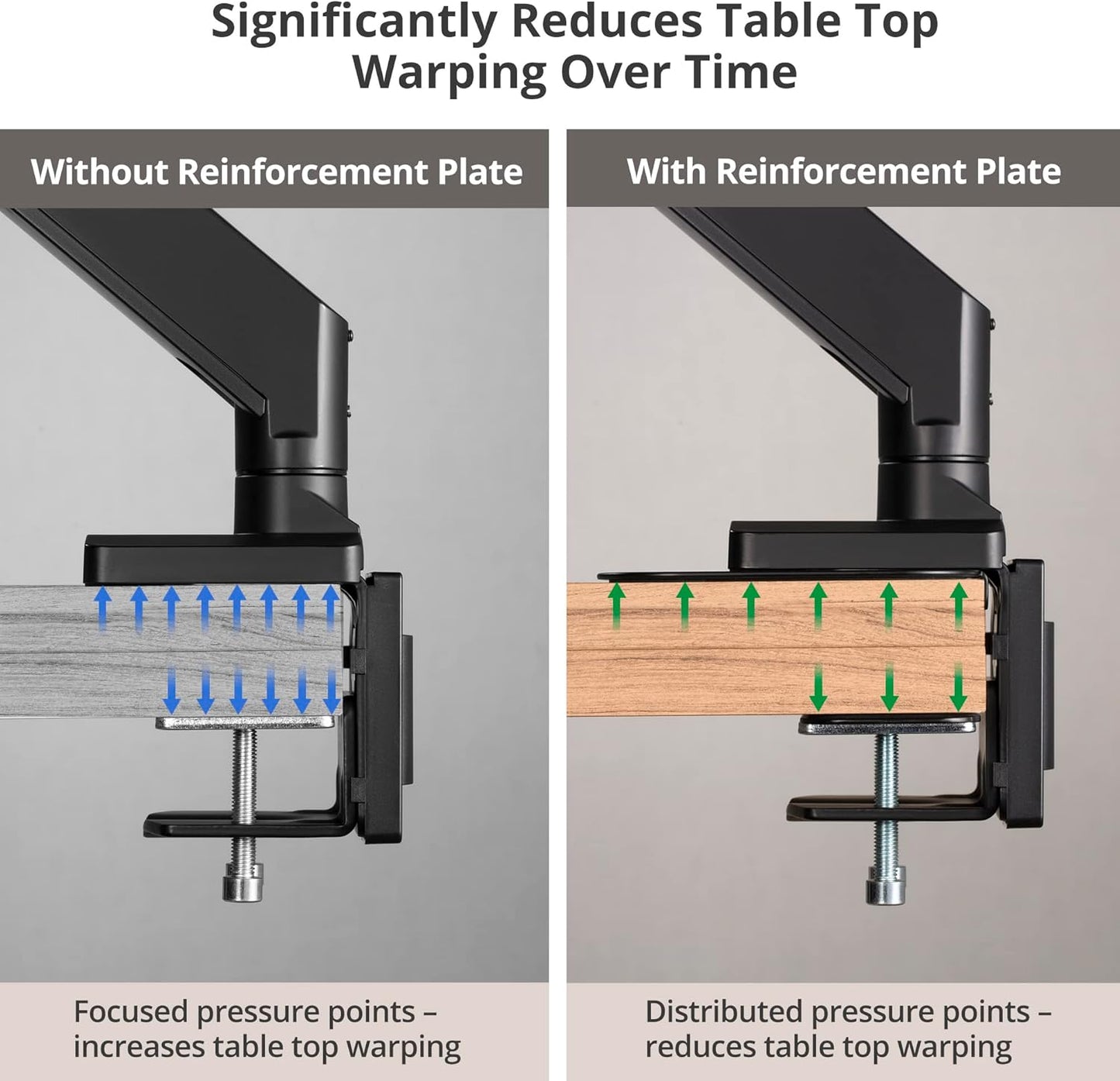 Significantly Reduces Table Top Warping Over Time

Without Reinforcement Plate

Focused pressure points – increases table top warping

With Reinforcement Plate

Distributed pressure points – reduces table top warping