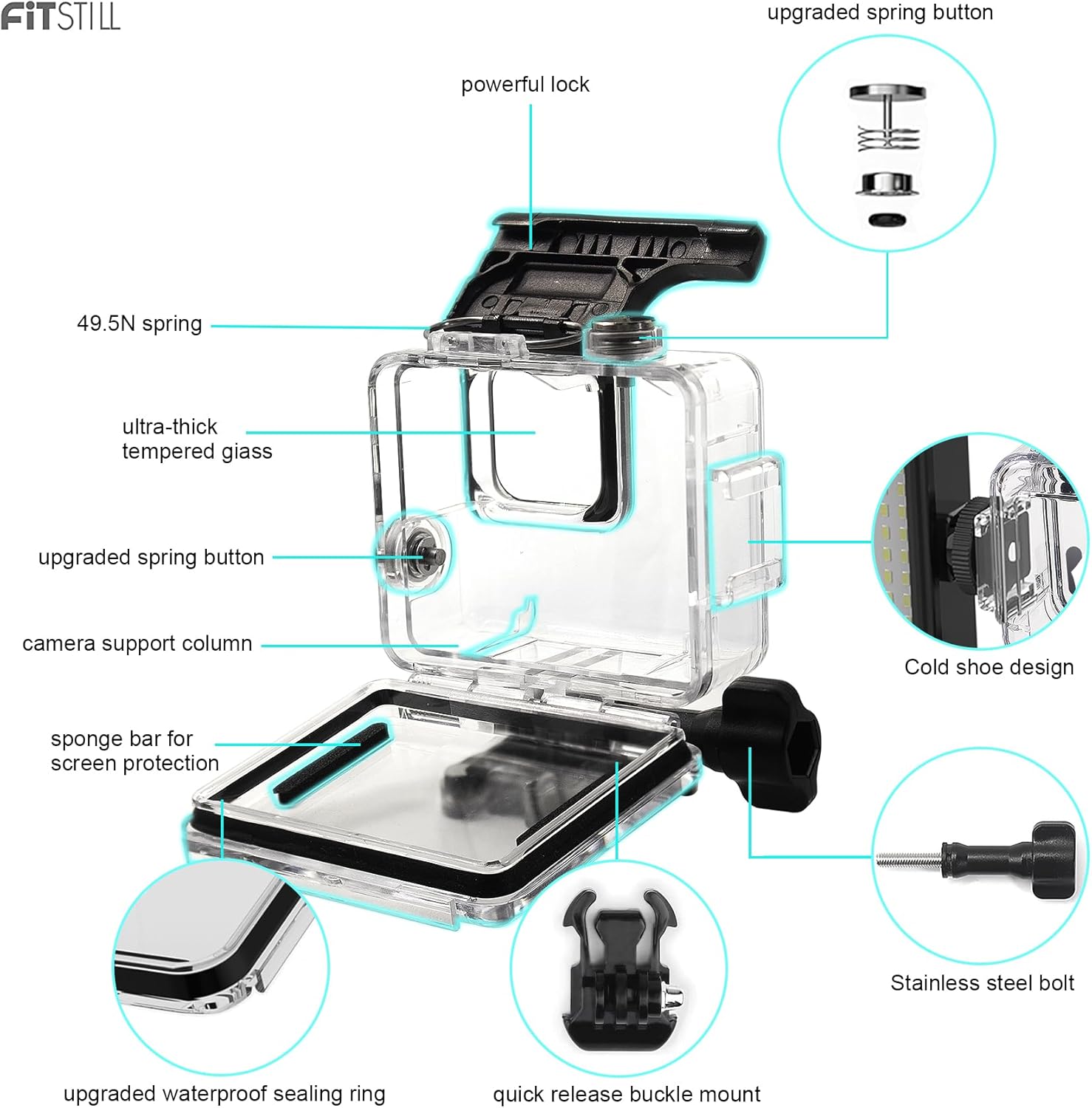 FiTSTILL

upgraded spring button

powerful lock

49.5N spring

ultra-thick tempered giass

upgraded spring button

camera support column

Cold shoe design

sponge bar for screen protection

Stainless steel bolt

upgraded waterproof sealing ring

quick release buckle mount