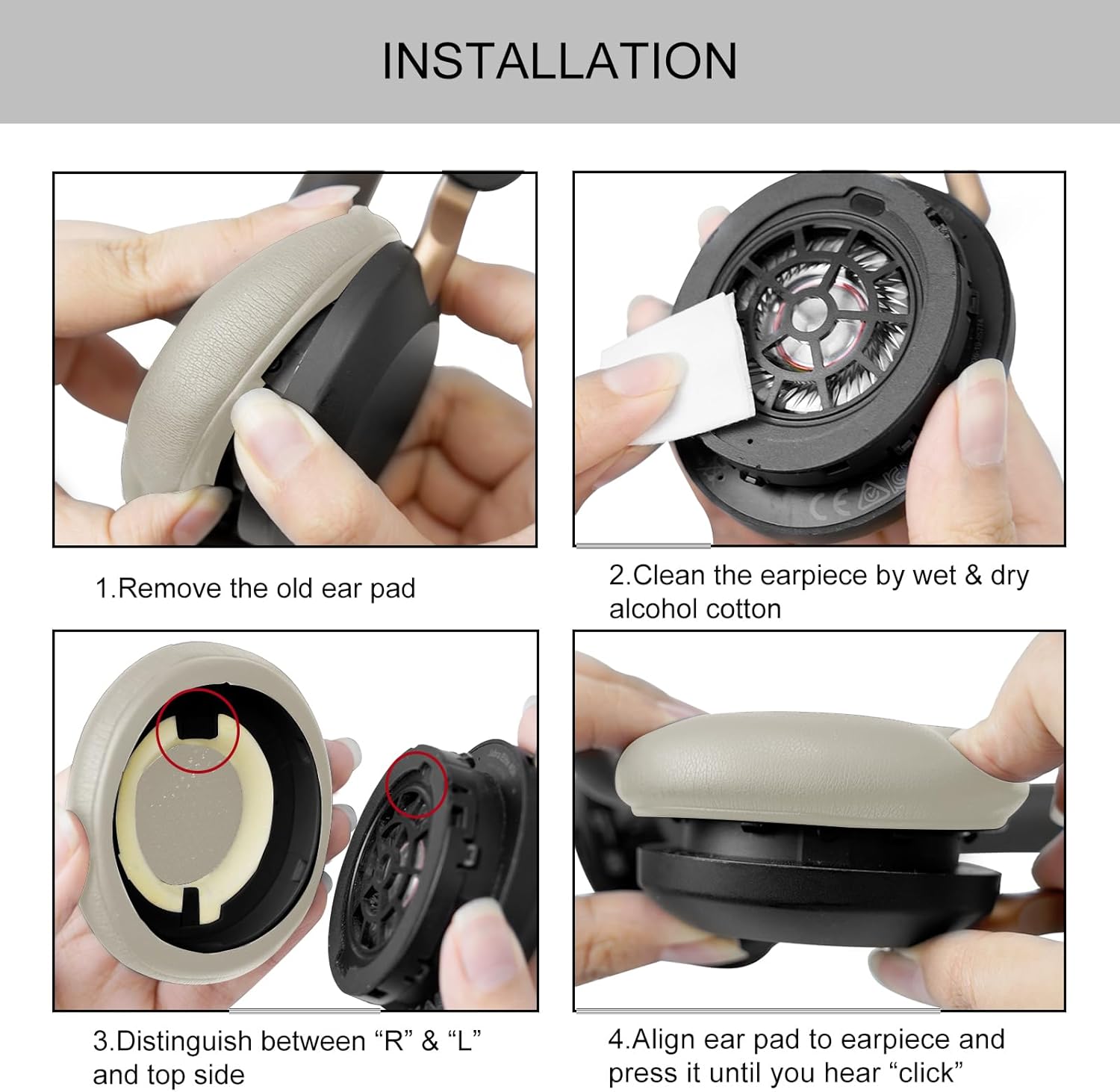 INSTALLATION

1.Remove the old ear pad

2.Clean the earpiece by wet & dry alcohol cotton

3.Distinguish between “R” & “L” and top side

4.Align ear pad to earpiece and press it until you hear “click”