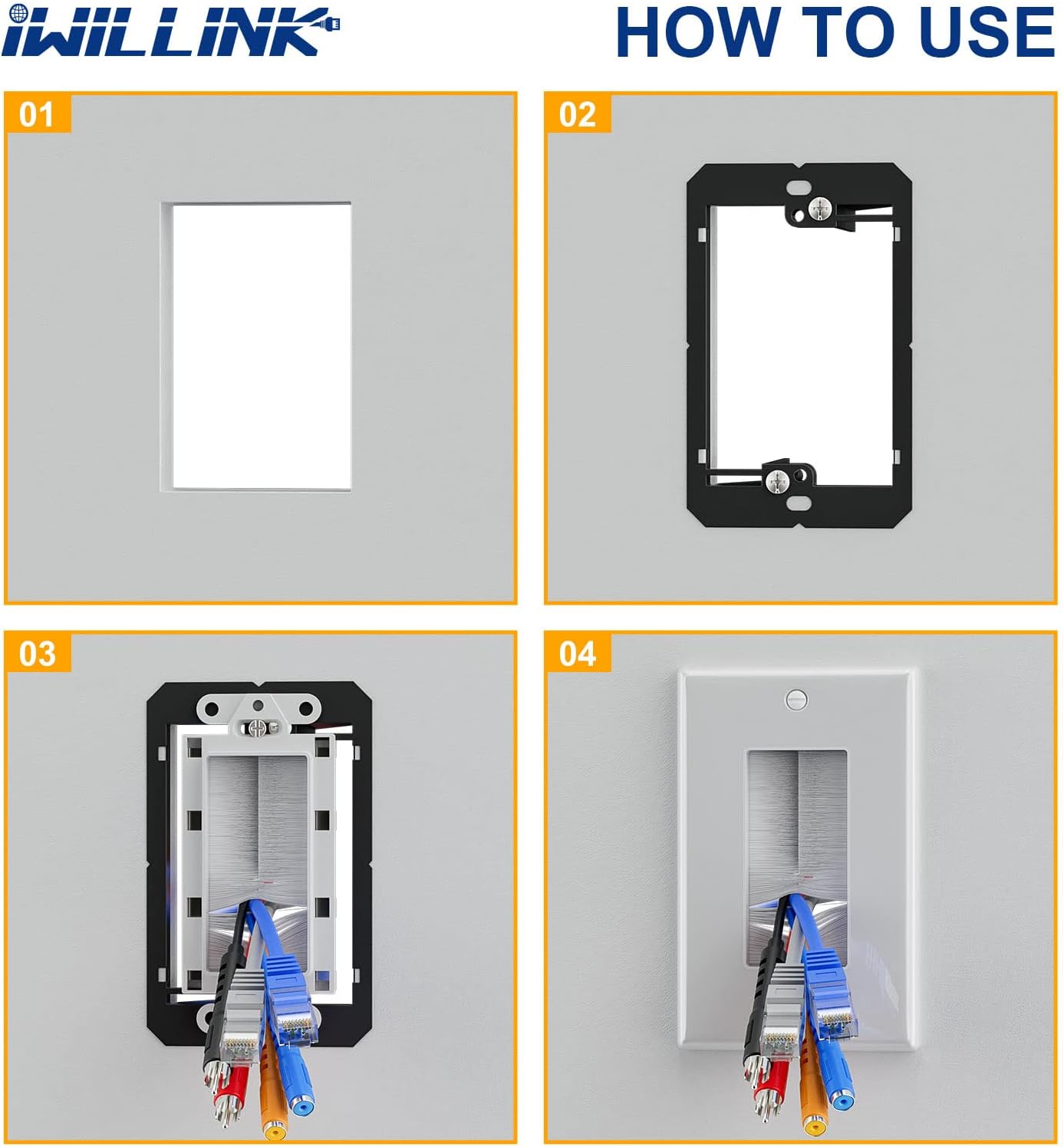 iWILLINK

HOW TO USE

01

02

03

04