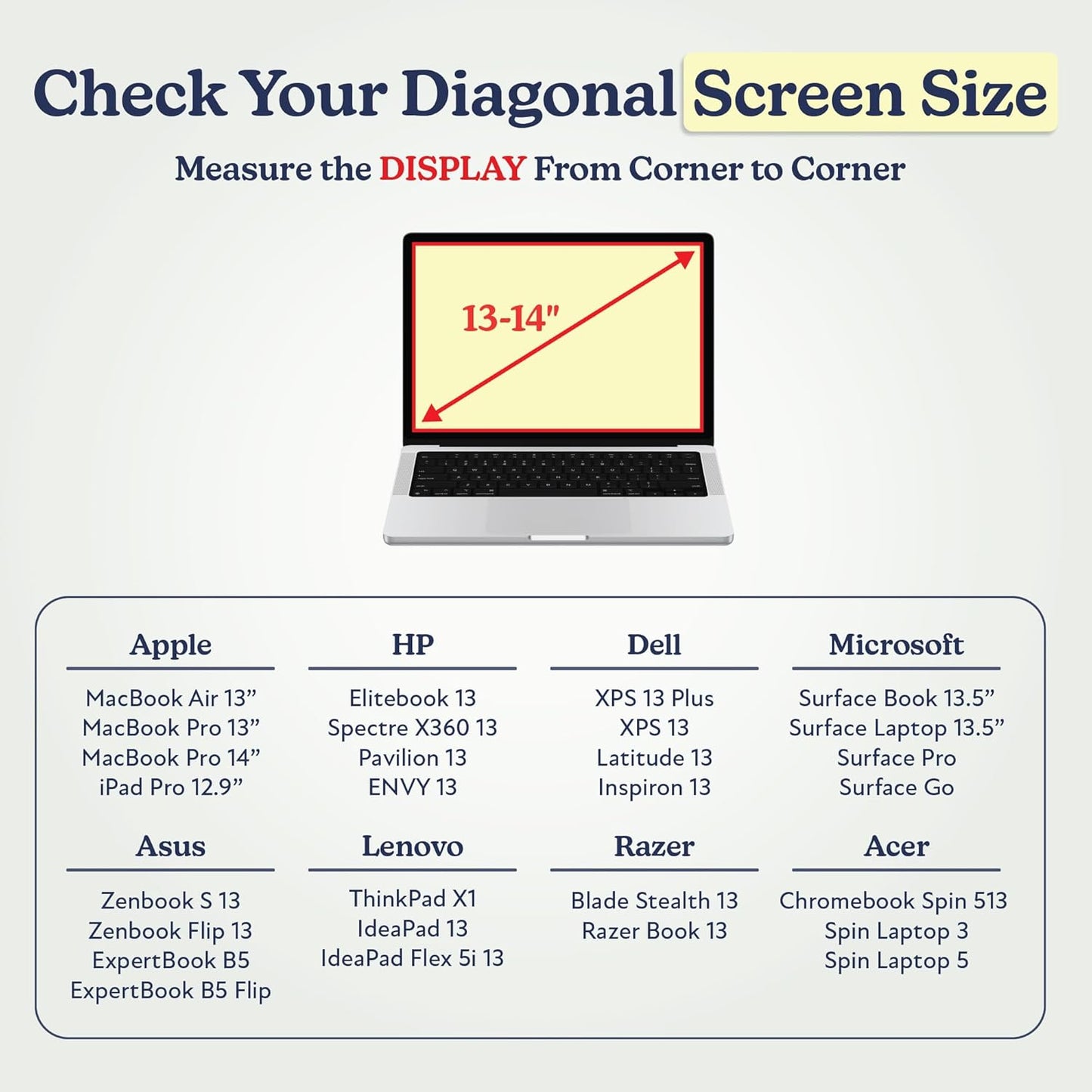 Check Your Diagonal Screen Size

Measure the DISPLAY From Corner to Corner

13-14"

Apple
MacBook Air 13”
MacBook Pro 13”
MacBook Pro 14”
iPad Pro 12.9”

HP
Elitebook 13
Spectre X360 13
Pavilion 13
ENVY 13

Dell
XPS 13 Plus
XPS 13
Latitude 13
Inspiron 13

Microsoft
Surface Book 13.5”
Surface Laptop 13.5”
Surface Pro
Surface Go

Asus
Zenbook S 13
Zenbook Flip 13
ExpertBook B5
ExpertBook B5 Flip

Lenovo
ThinkPad X1
IdeaPad 13
IdeaPad Flex 5i 13

Razer
Blade Stealth 13
Razer Book 13

Acer
Chromebook Spin 513
Spin Laptop 3
Spin Laptop 5