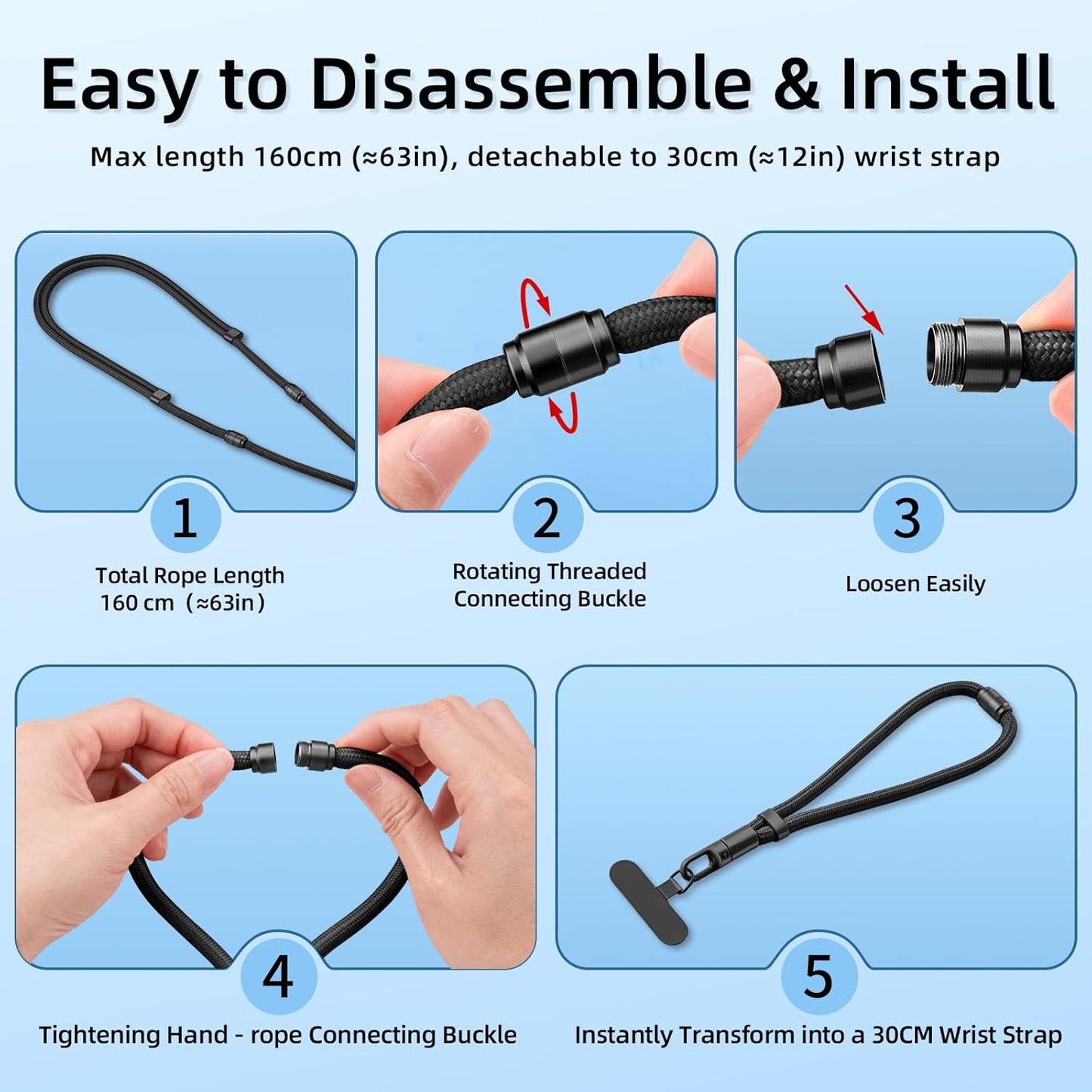 Easy to Disassemble & Install

Max length 160cm (≈63in), detachable to 30cm (≈12in) wrist strap

1

Total Rope Length 160 cm (≈63in)

2

Rotating Threaded Connecting Buckle

3

Loosen Easily

4

Tightening Hand - rope Connecting Buckle

5

Instantly Transform into a 30CM Wrist Strap