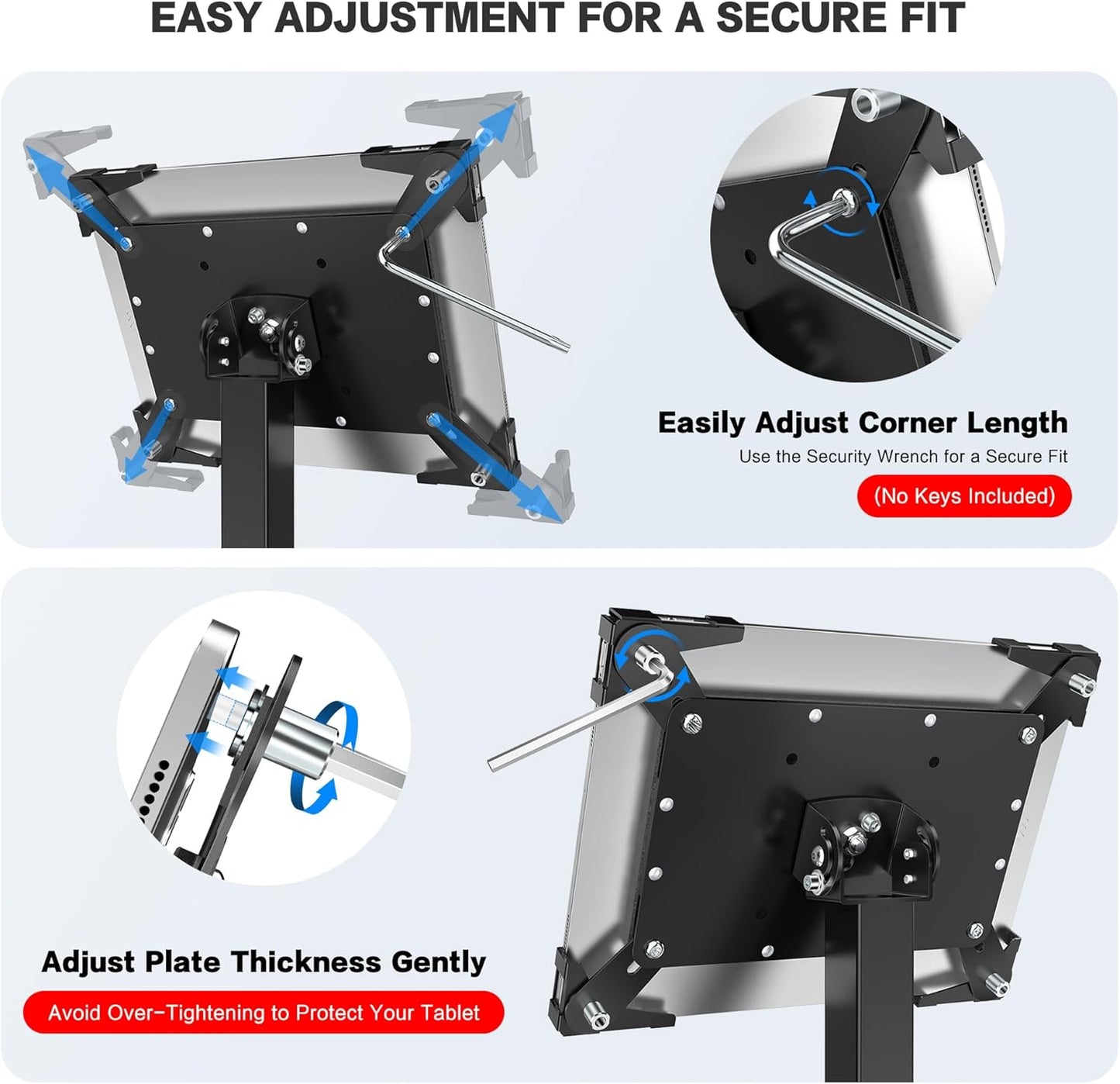 EASY ADJUSTMENT FOR A SECURE FIT

Easily Adjust Corner Length

Use the Security Wrench for a Secure Fit

(No Keys Included)

Adjust Plate Thickness Gently

Avoid Over-Tightening to Protect Your Tablet