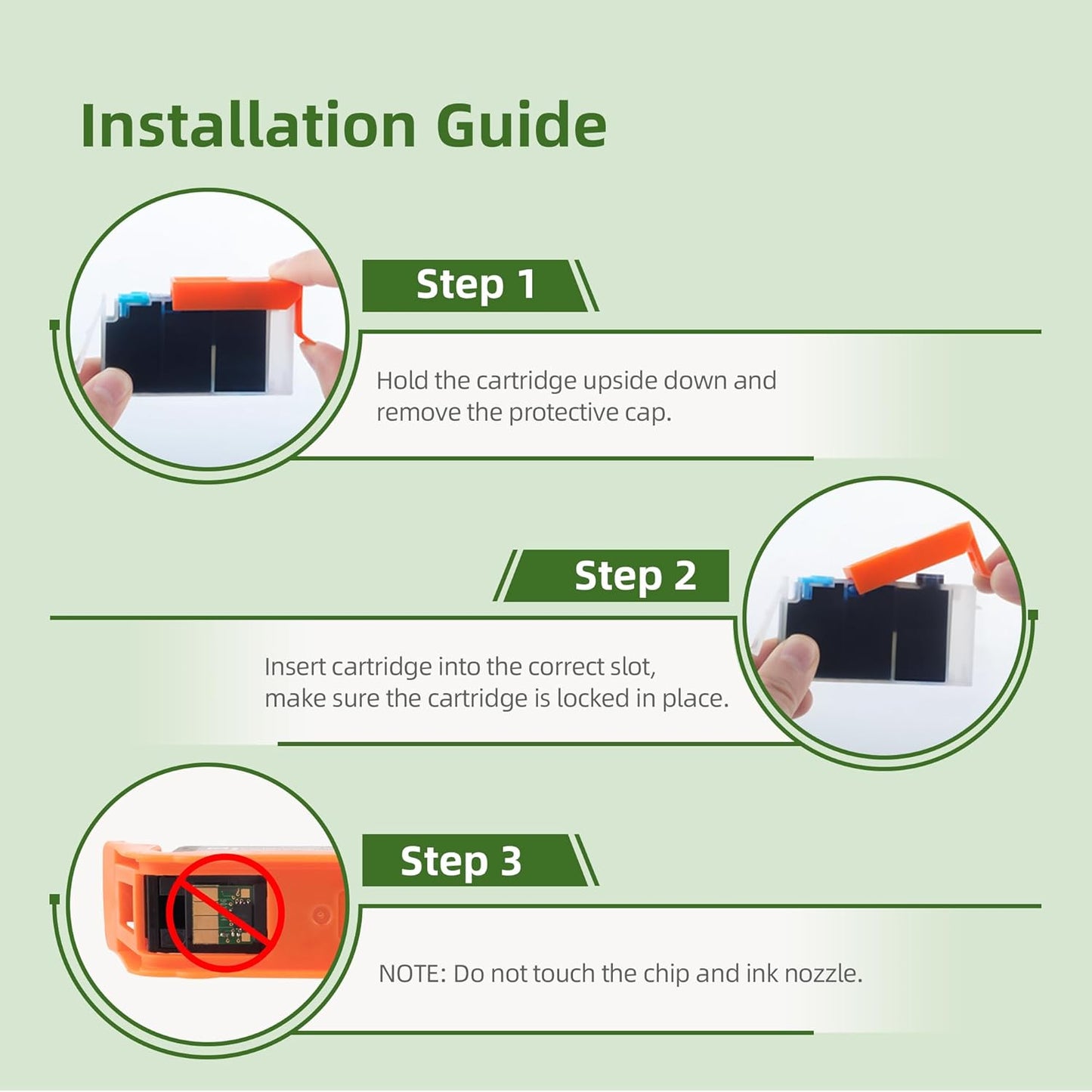 Installation Guide

Step 1

Hold the cartridge upside down and remove the protective cap.

Step 2

Insert cartridge into the correct slot, make sure the cartridge is locked in place.

Step 3

NOTE: Do not touch the chip and ink nozzle.