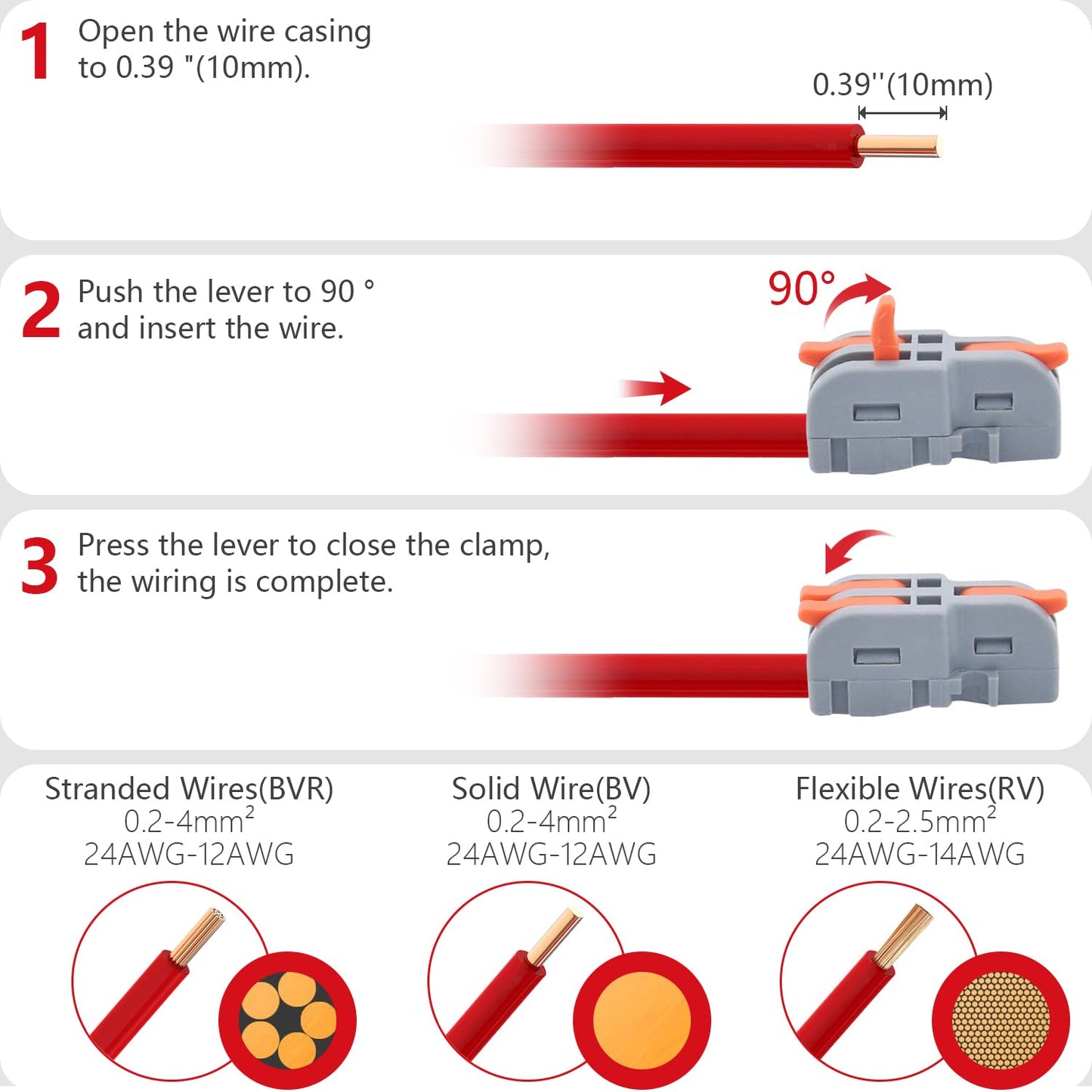 1 Open the wire casing to 0.39 "(10mm).

0.39''(10mm)

2 Push the lever to 90 ° and insert the wire.

90°

3 Press the lever to close the clamp, the wiring is complete.

Stranded Wires(BVR)
0.2-4mm$^2$
24AWG-12AWG

Solid Wire(BV)
0.2-4mm$^2$
24AWG-12AWG

Flexible Wires(RV)
0.2-2.5mm$^2$
24AWG-14AWG