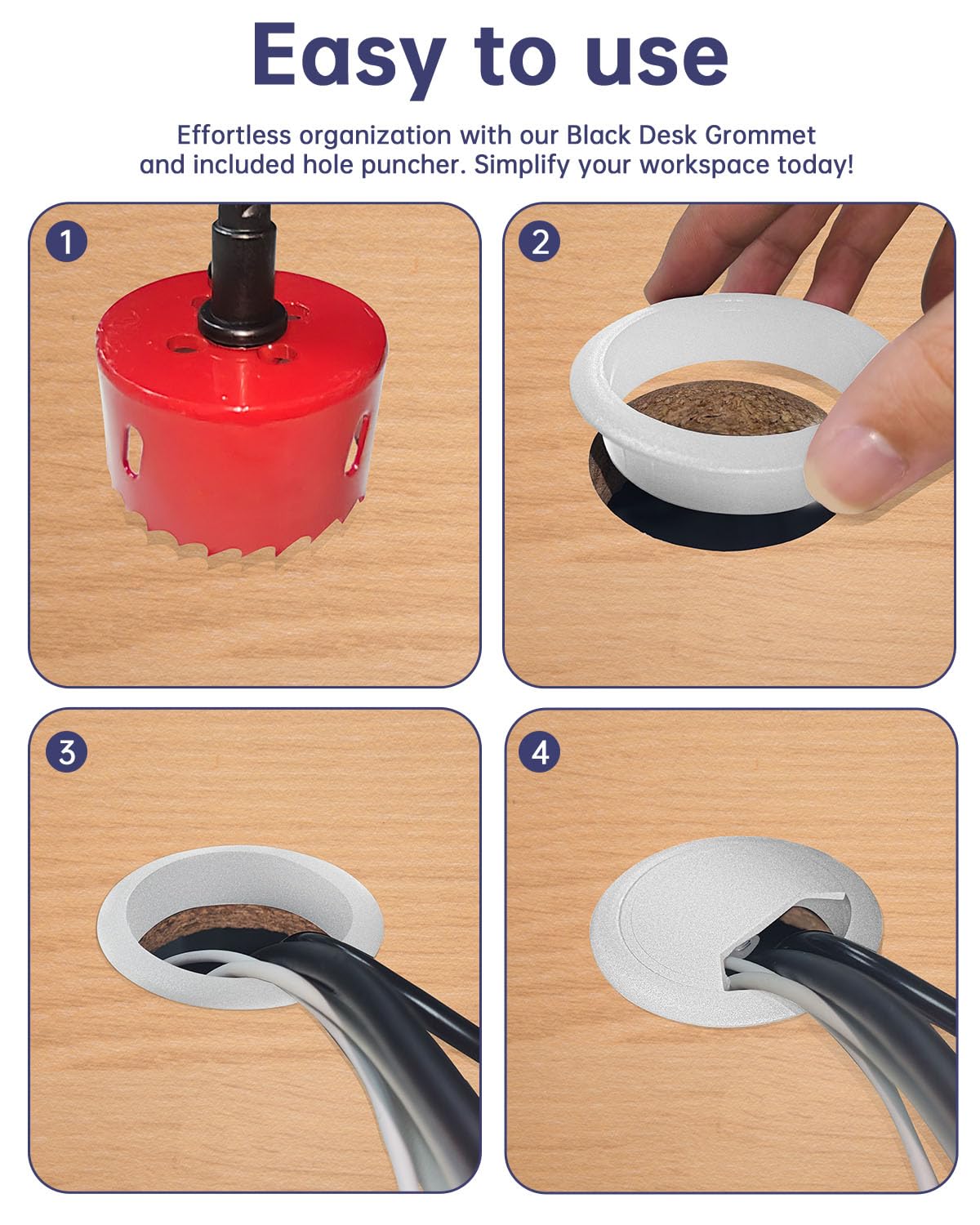 Easy to use

Effortless organization with our Black Desk Grommet and included hole puncher. Simplify your workspace today!

1

2

3

4