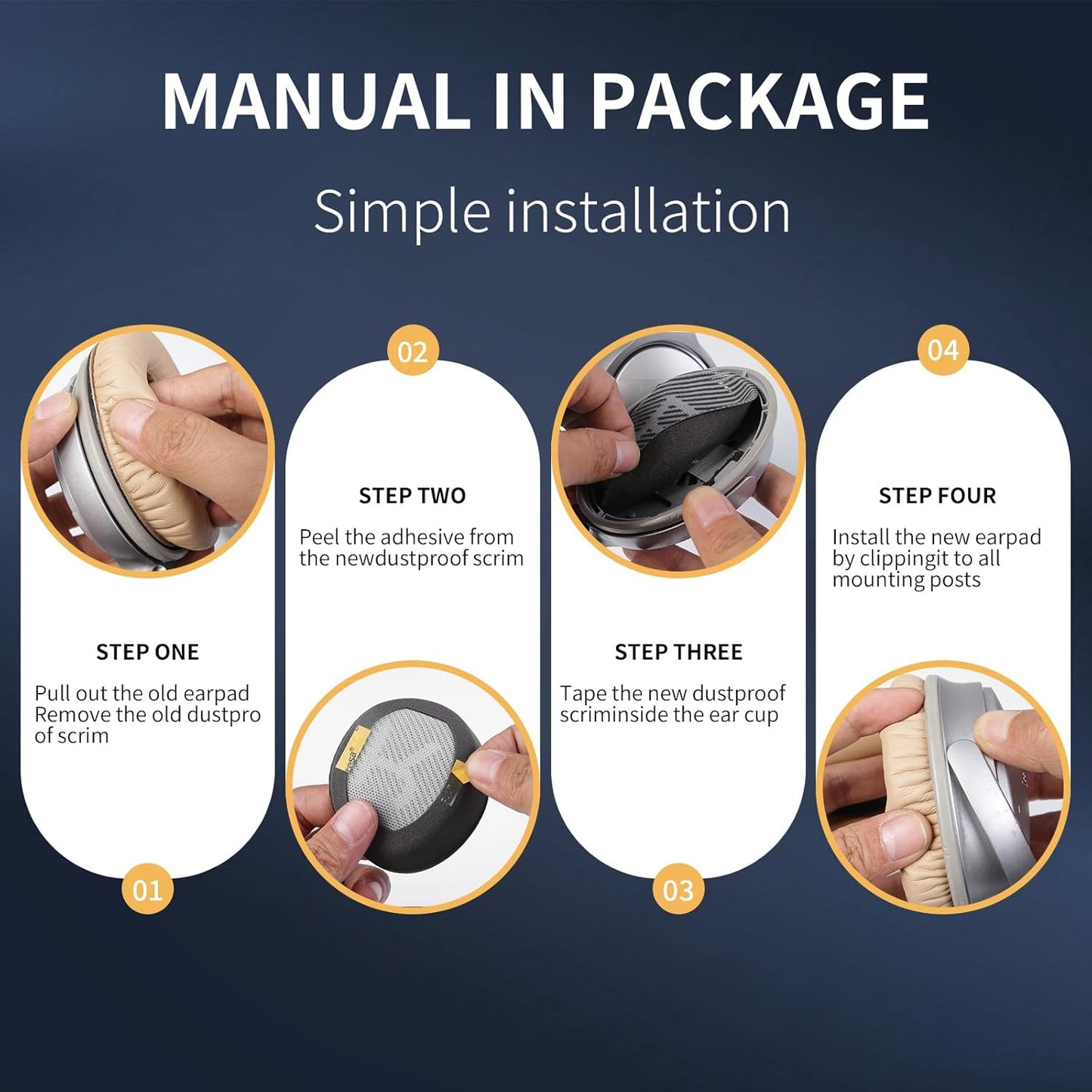 MANUAL IN PACKAGE

Simple installation

STEP ONE

Pull out the old earpad Remove the old dustpro of scrim

01

02

STEP TWO

Peel the adhesive from the newdustproof scrim

STEP THREE

Tape the new dustproof scriminside the ear cup

03

04

STEP FOUR

Install the new earpad by clippingit to all mounting posts