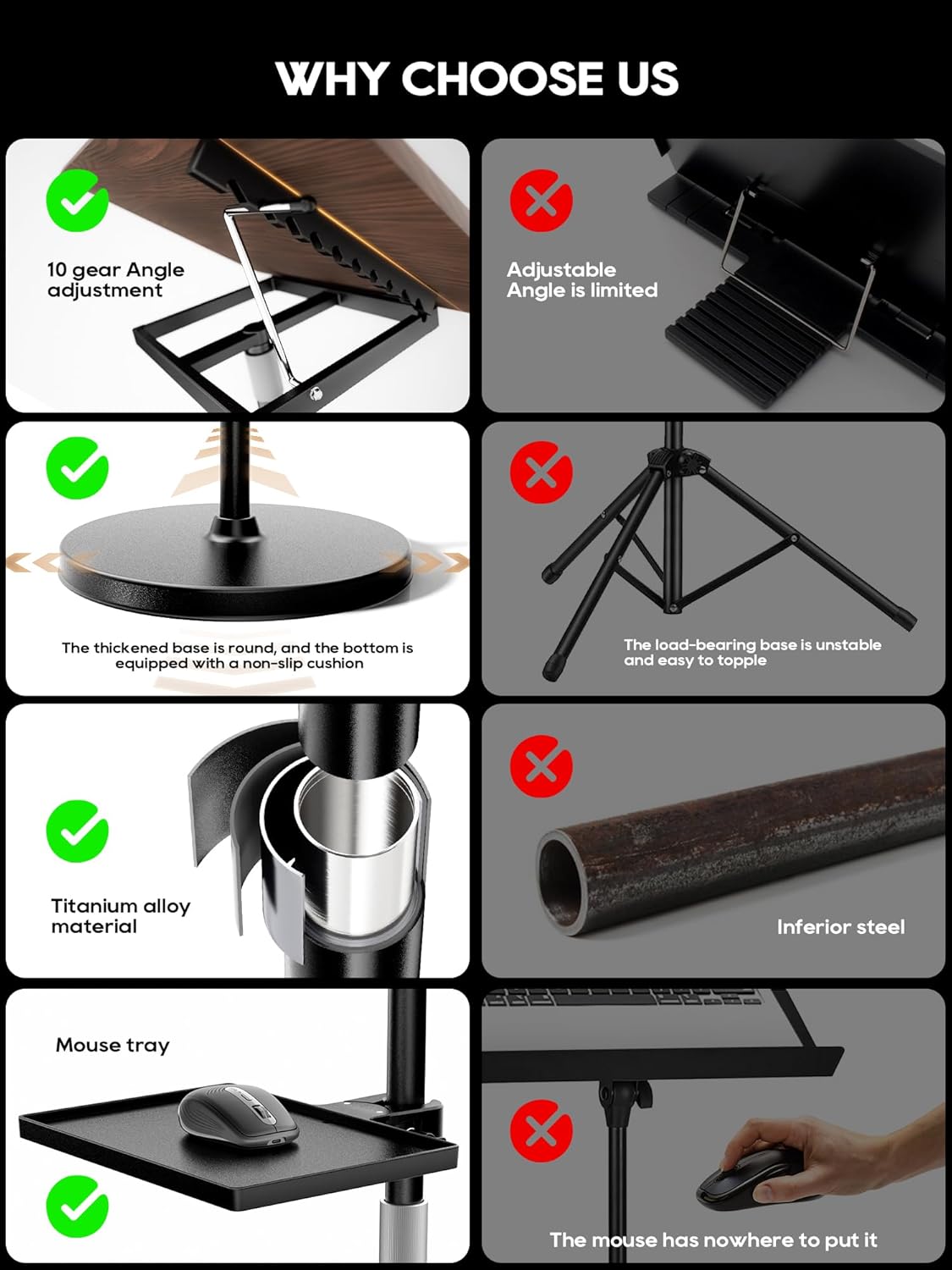 WHY CHOOSE US

10 gear Angle adjustment

Adjustable Angle is limited

The thickened base is round, and the bottom is equipped with a non-slip cushion

The load-bearing base is unstable and easy to topple

Titanium alloy material

Inferior steel

Mouse tray

The mouse has nowhere to put it