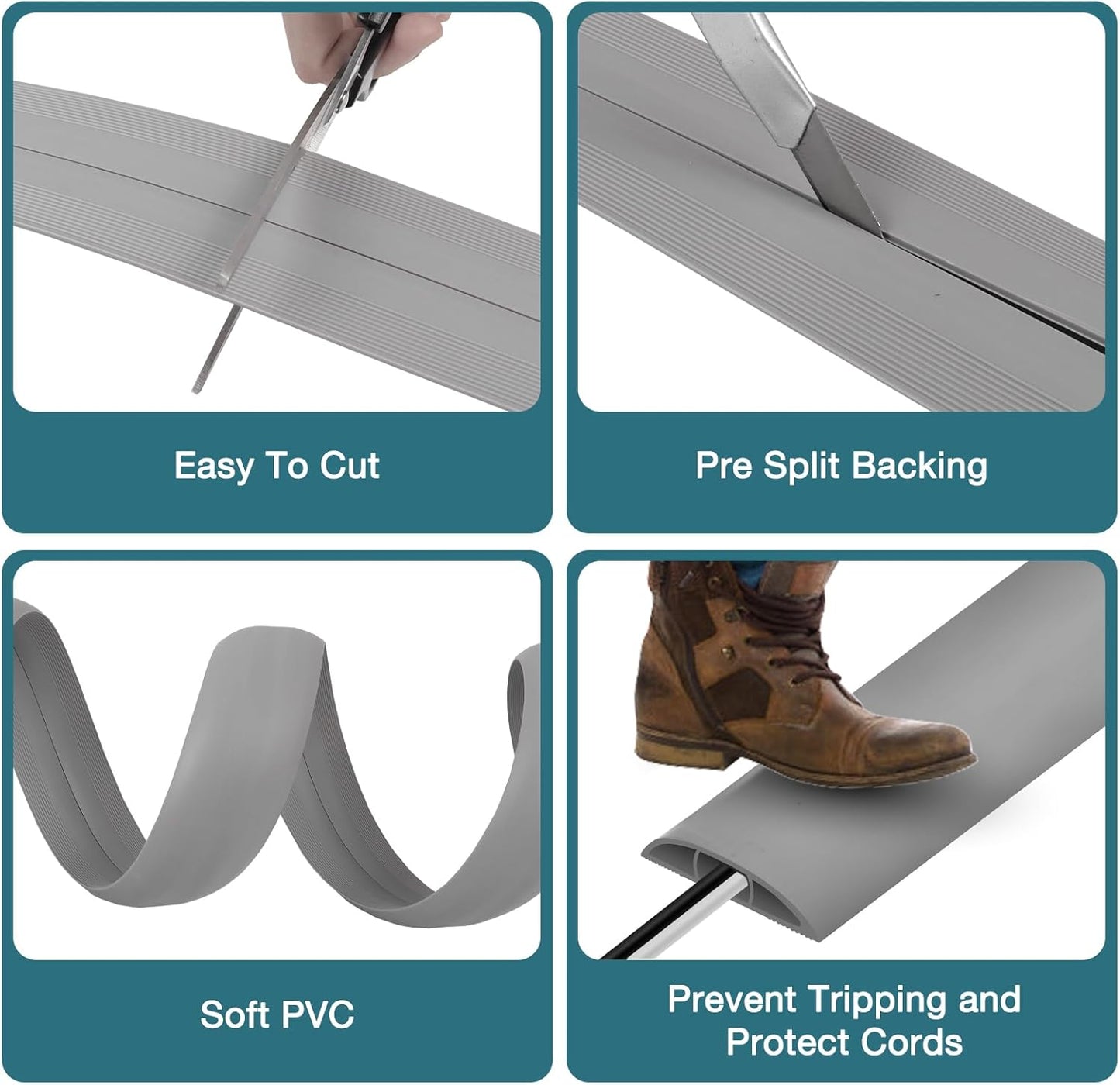 Easy To Cut

Pre Split Backing

Soft PVC

Prevent Tripping and Protect Cords