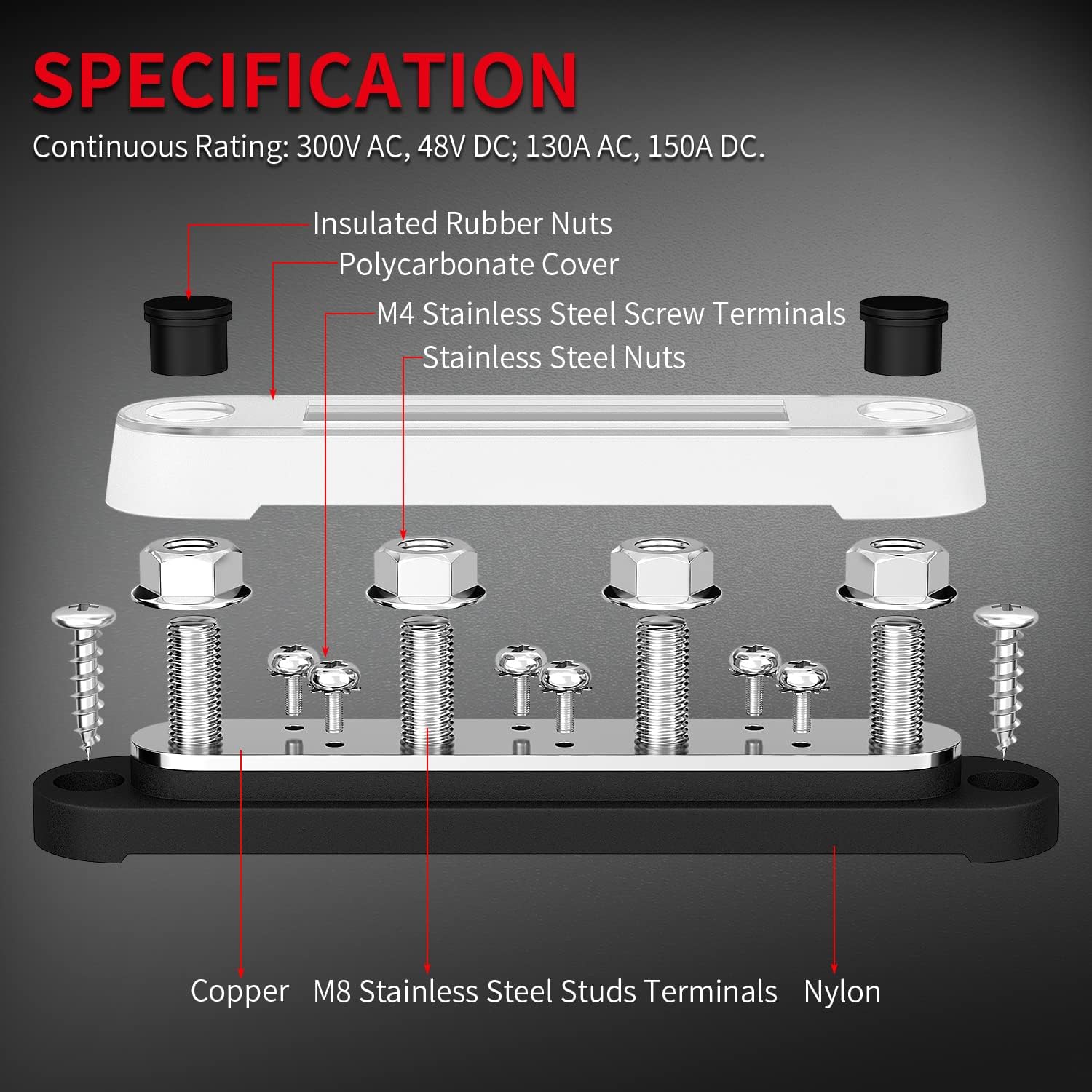 SPECIFICATION

Continuous Rating: 300V AC, 48V DC; 130A AC, 150A DC.

Insulated Rubber Nuts

Polycarbonate Cover

M4 Stainless Steel Screw Terminals

Stainless Steel Nuts

Copper

M8 Stainless Steel Studs Terminals

Nylon