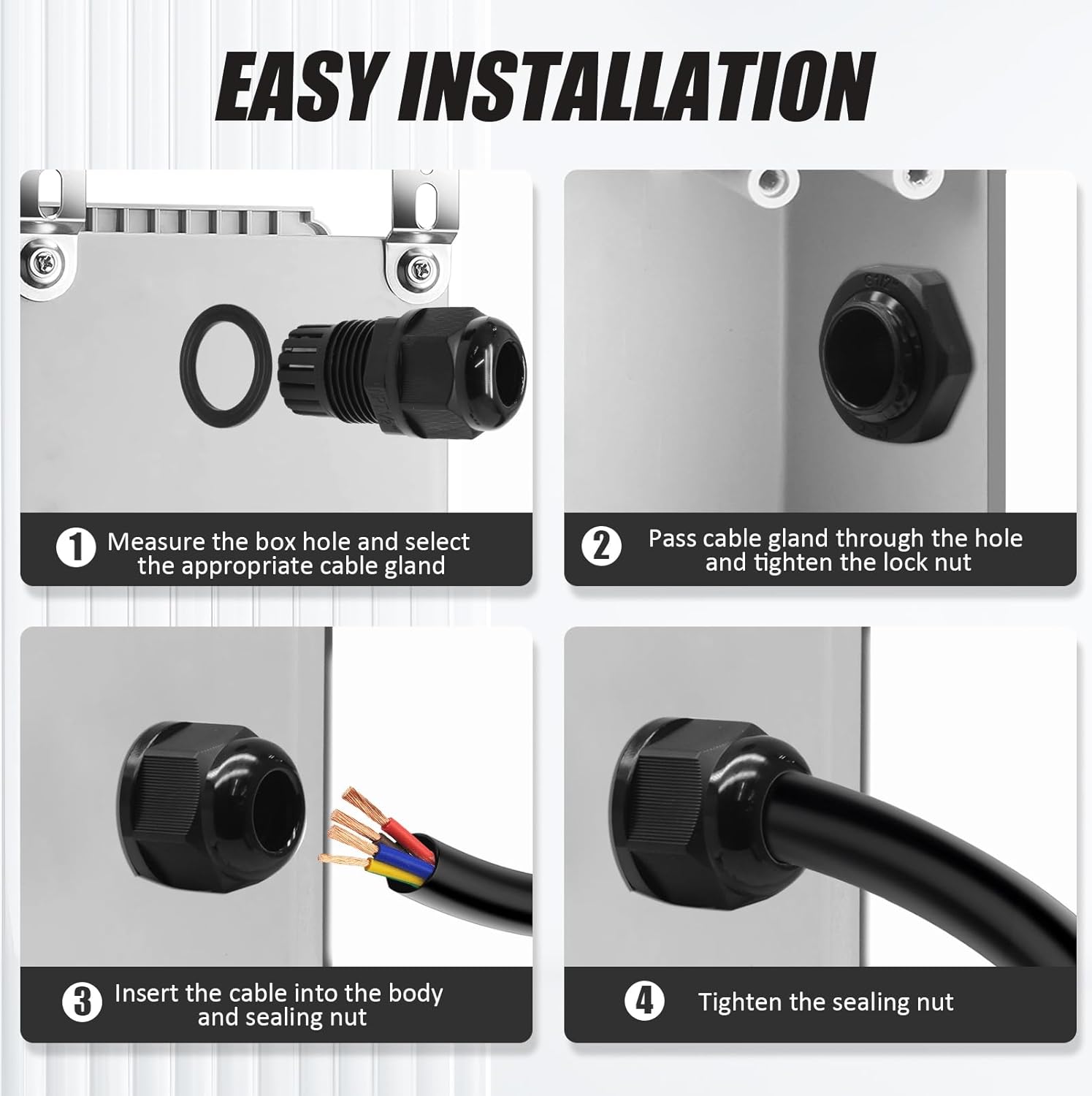 EASY INSTALLATION

1 Measure the box hole and select the appropriate cable gland

2 Pass cable gland through the hole and tighten the lock nut

3 Insert the cable into the body and sealing nut

4 Tighten the sealing nut