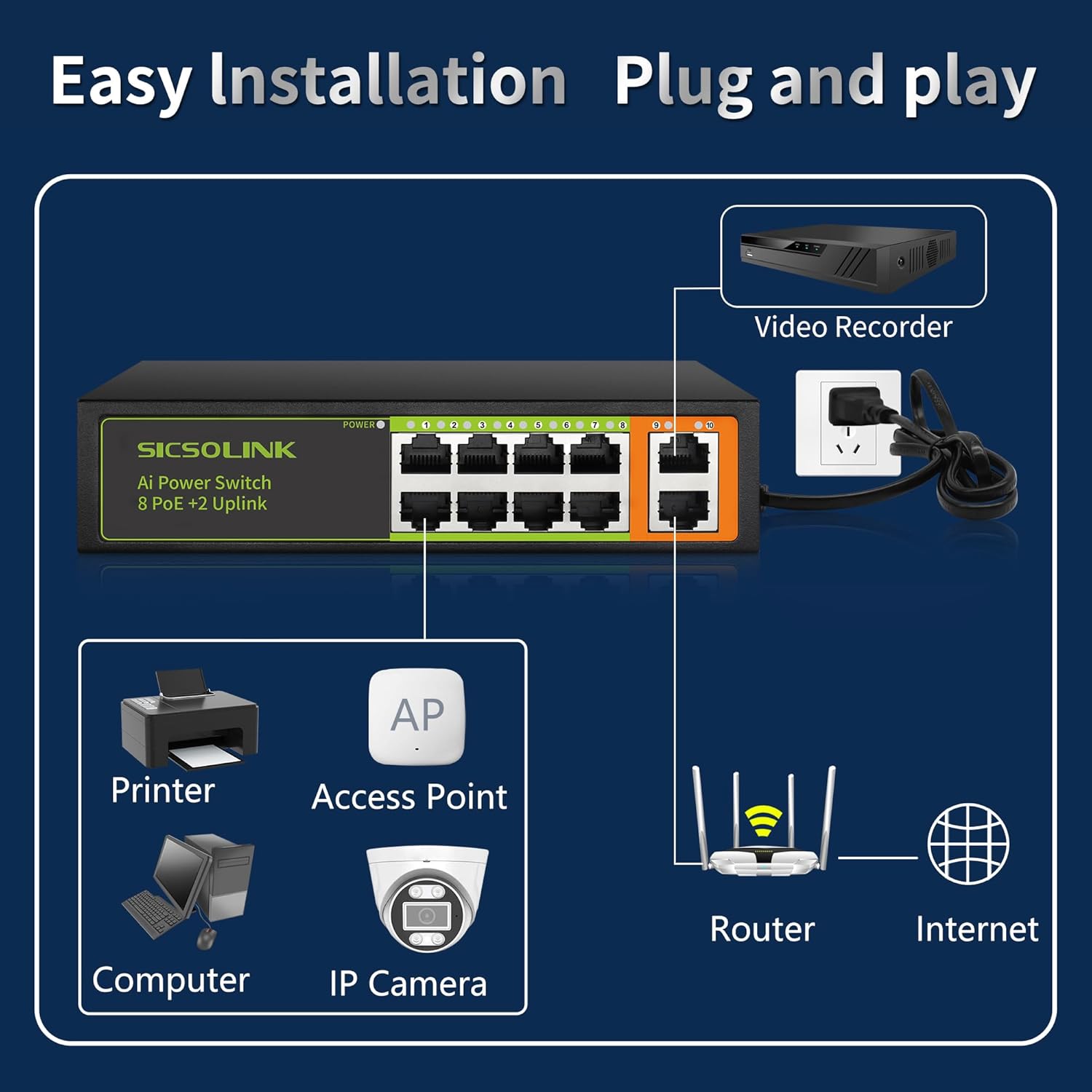 Easy Installation Plug and play

Video Recorder

POWER 1 2 3 4 5 6 7 8 9 10

SICSOLINK
Ai Power Switch
8 PoE +2 Uplink

AP

Printer

Access Point

Computer

IP Camera

Router

Internet