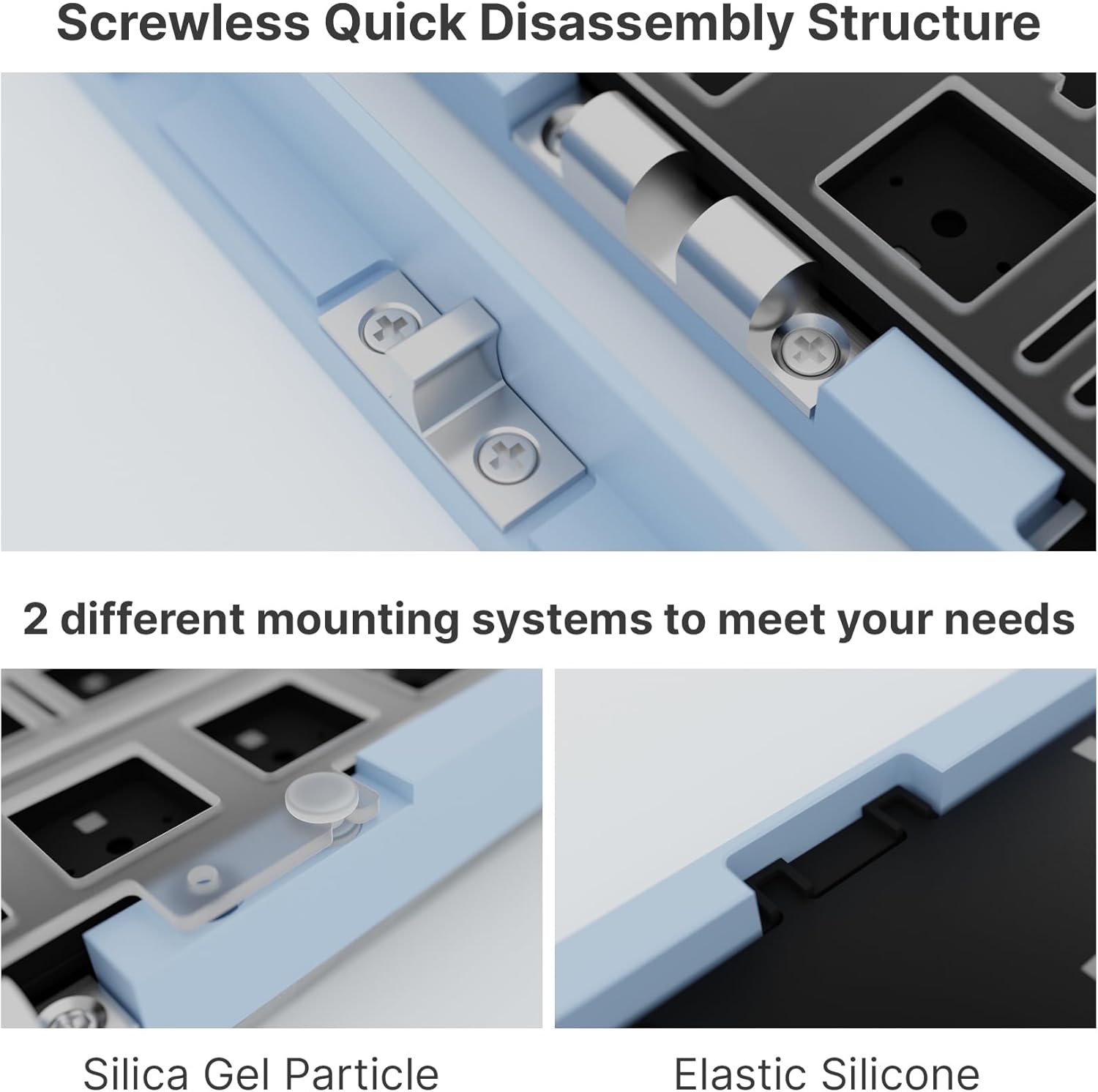 Screwless Quick Disassembly Structure

2 different mounting systems to meet your needs

Silica Gel Particle

Elastic Silicone