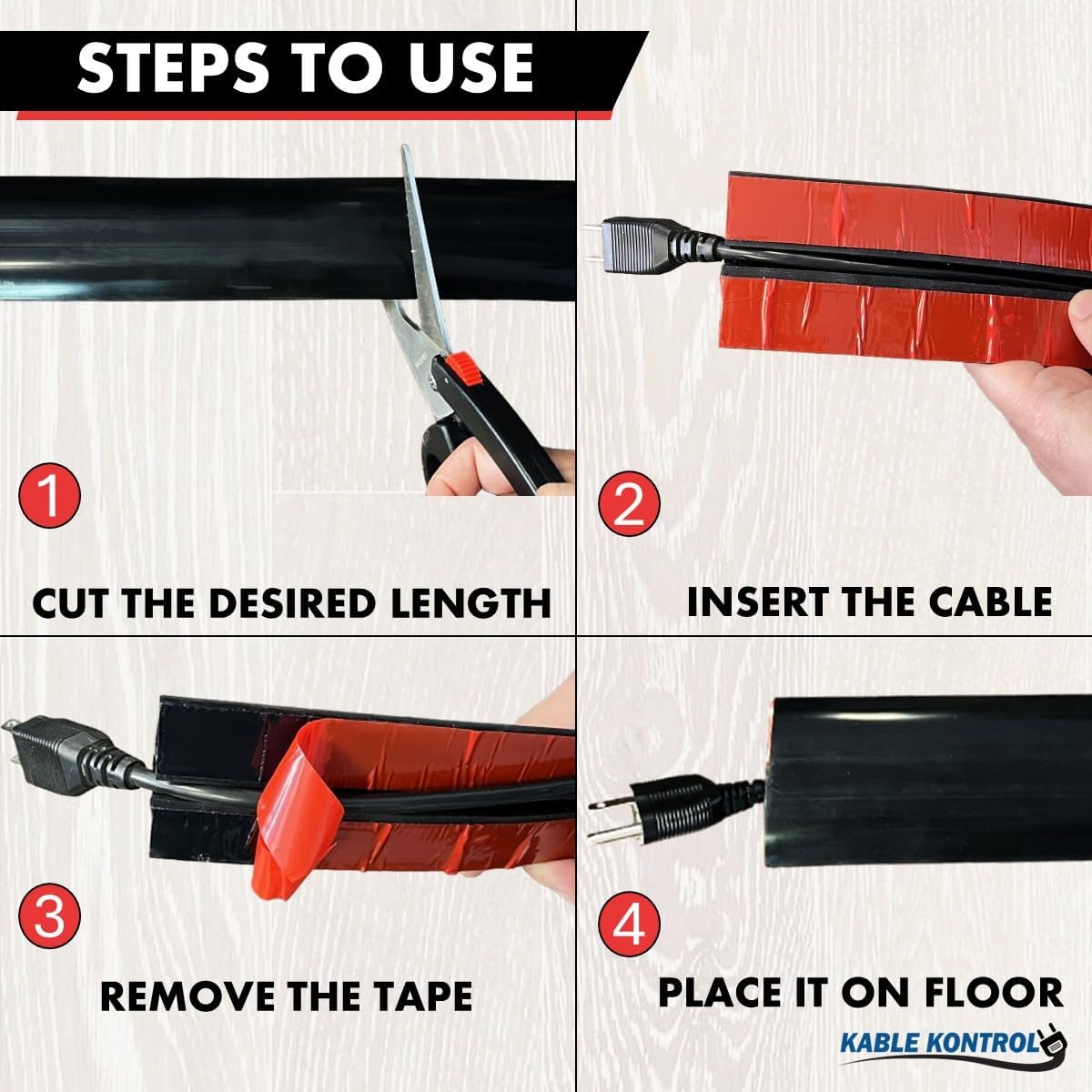 STEPS TO USE

1

CUT THE DESIRED LENGTH

2

INSERT THE CABLE

3

REMOVE THE TAPE

4

PLACE IT ON FLOOR

KABLE KONTROL