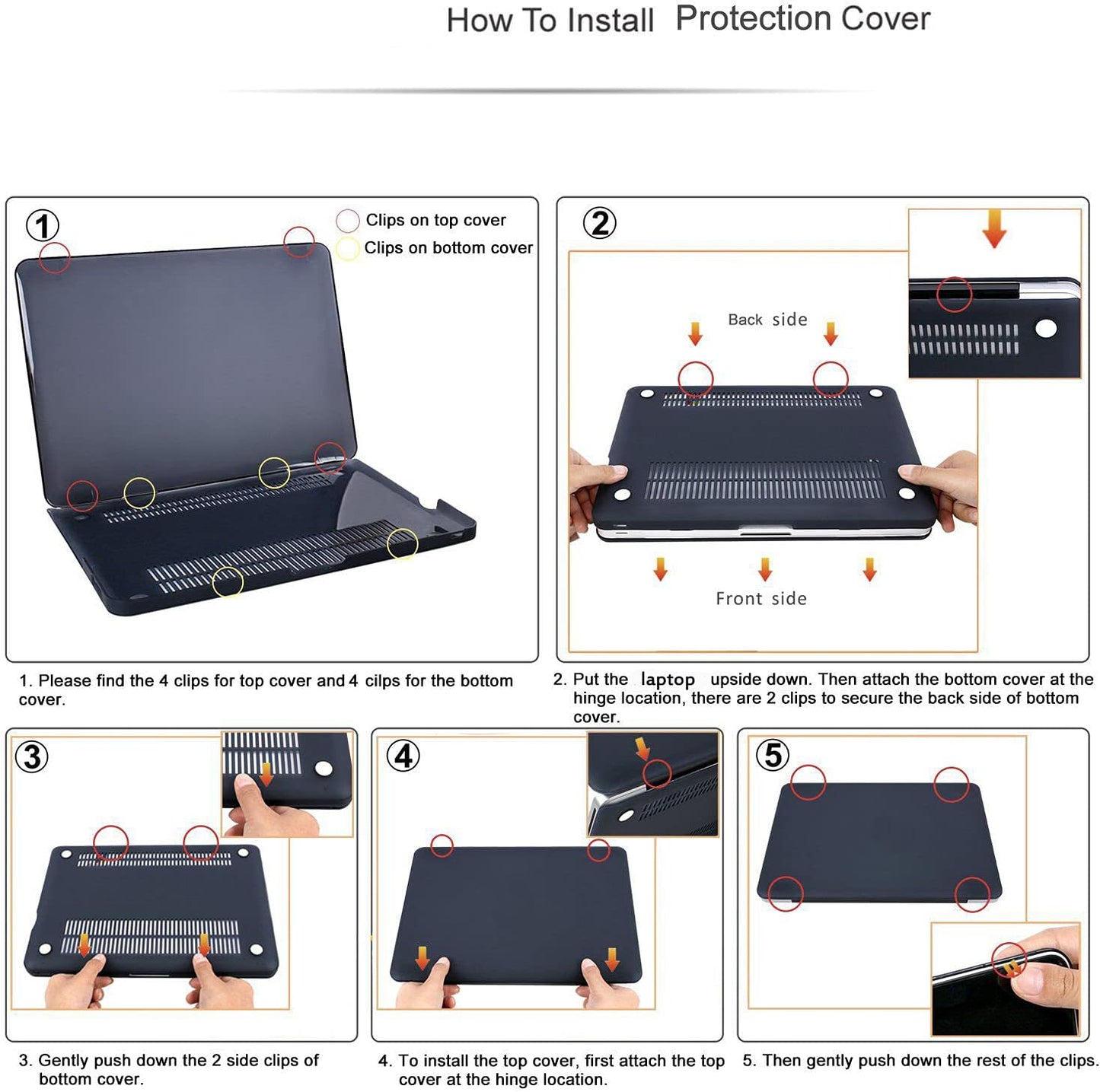 How To Install Protection Cover

①

Clips on top cover

Clips on bottom cover

1. Please find the 4 clips for top cover and 4 cilps for the bottom cover.

②

Back side

Front side

2. Put the laptop upside down. Then attach the bottom cover at the hinge location, there are 2 clips to secure the back side of bottom cover.

③

3. Gently push down the 2 side clips of bottom cover.

④

4. To install the top cover, first attach the top cover at the hinge location.

⑤

5. Then gently push down the rest of the clips.