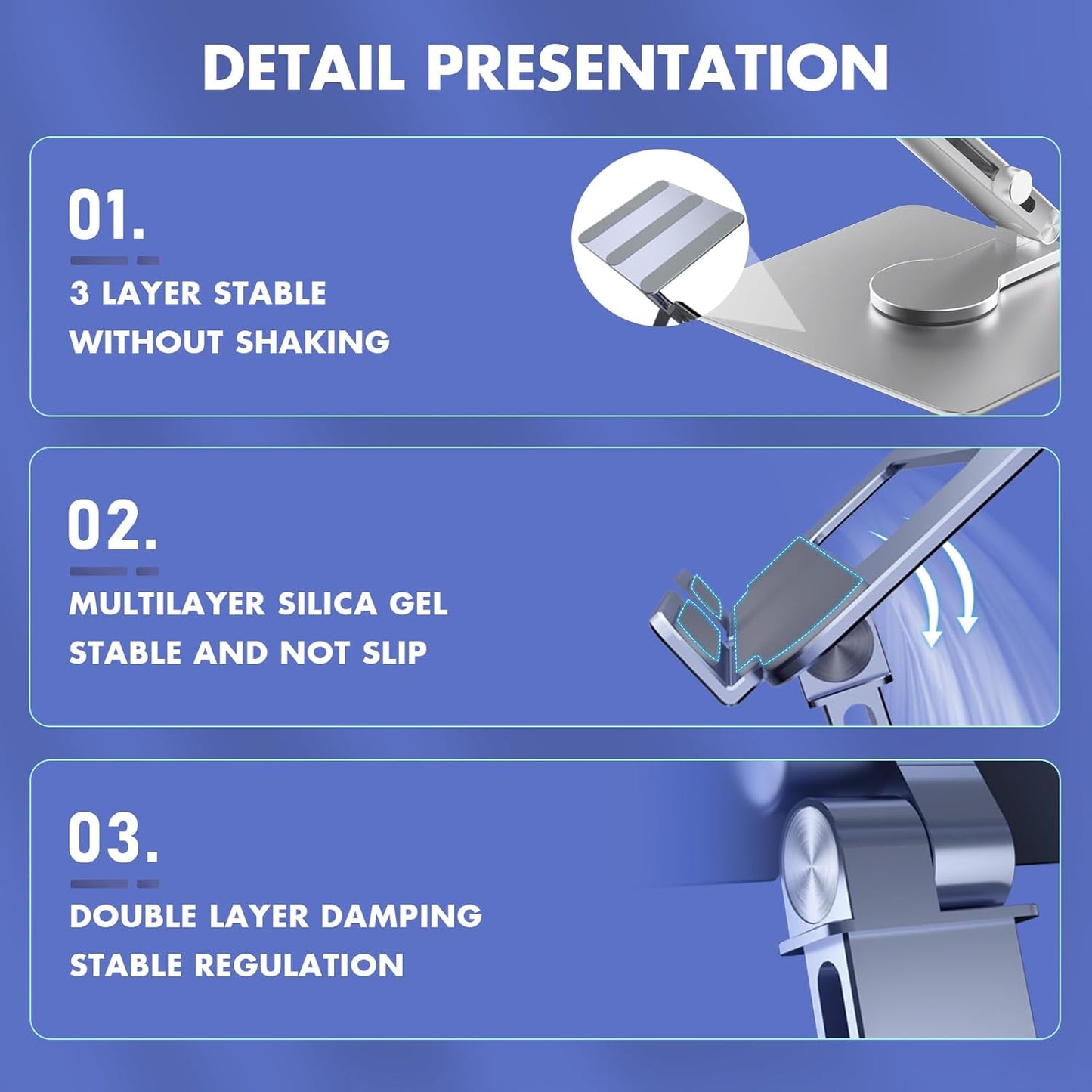 DETAIL PRESENTATION

01.

3 LAYER STABLE
WITHOUT SHAKING

02.

MULTILAYER SILICA GEL
STABLE AND NOT SLIP

03.

DOUBLE LAYER DAMPING
STABLE REGULATION