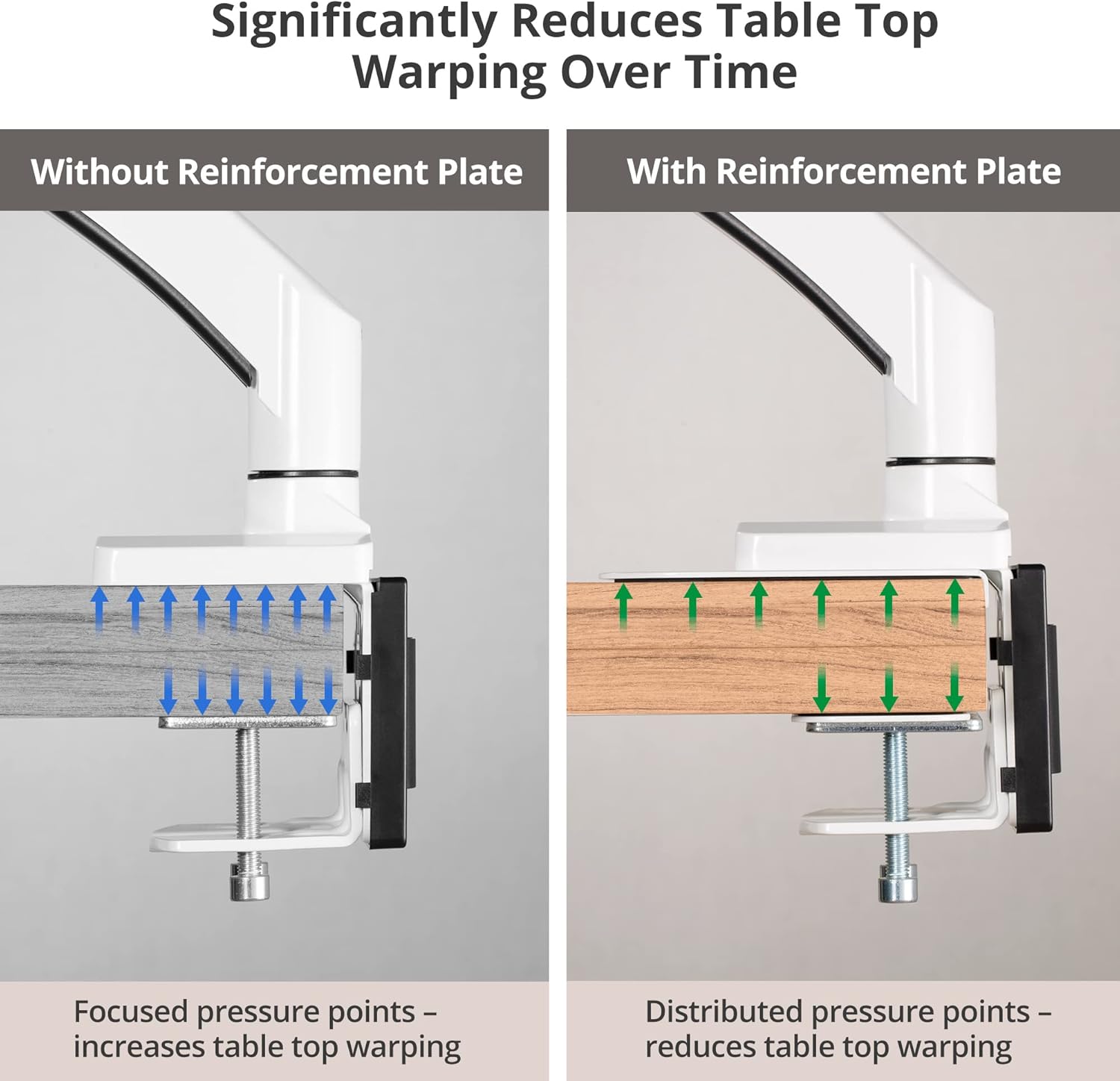 Significantly Reduces Table Top Warping Over Time

Without Reinforcement Plate

Focused pressure points – increases table top warping

With Reinforcement Plate

Distributed pressure points – reduces table top warping