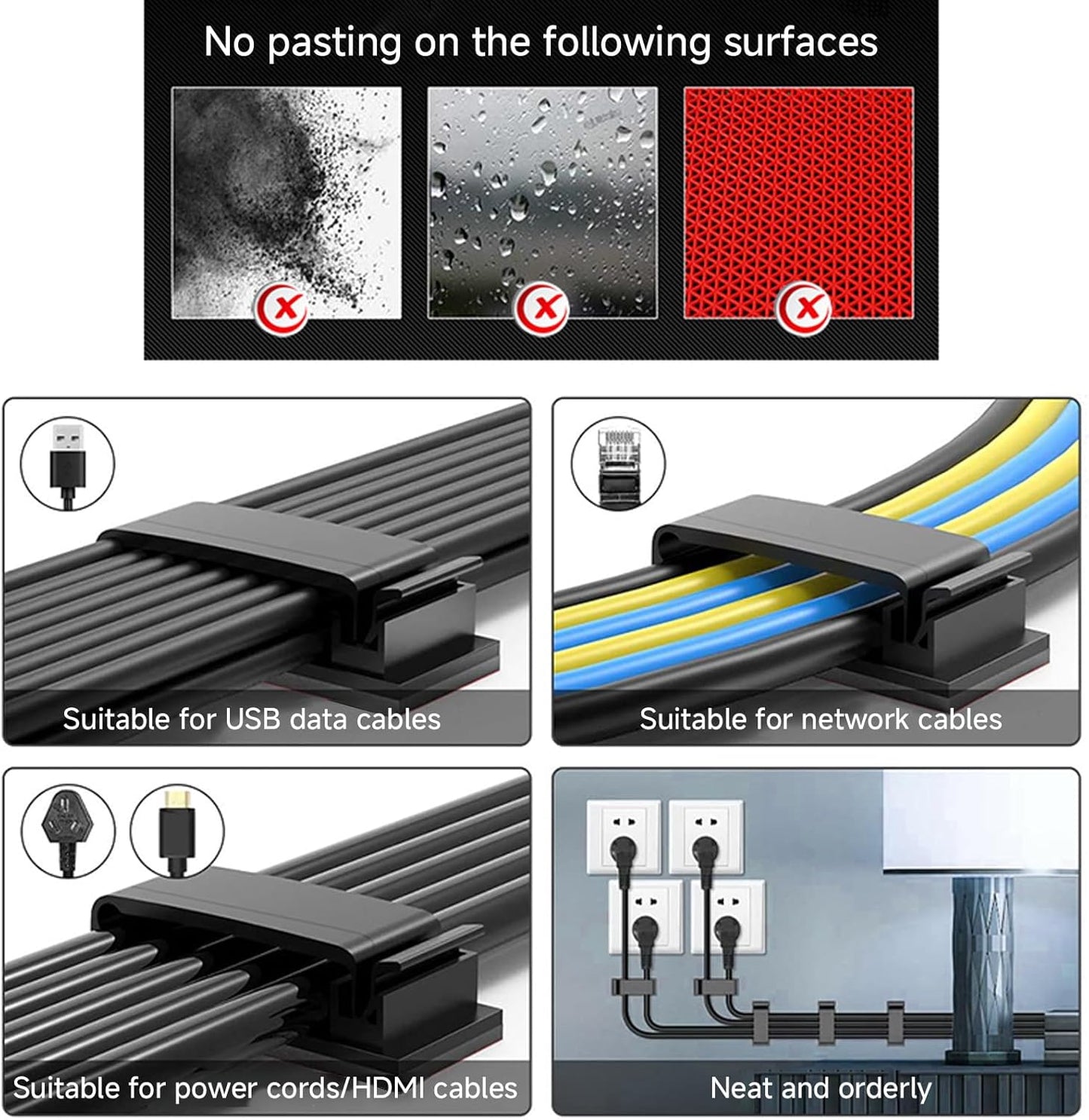 No pasting on the following surfaces

Suitable for USB data cables

Suitable for network cables

Suitable for power cords/HDMI cables

Neat and orderly